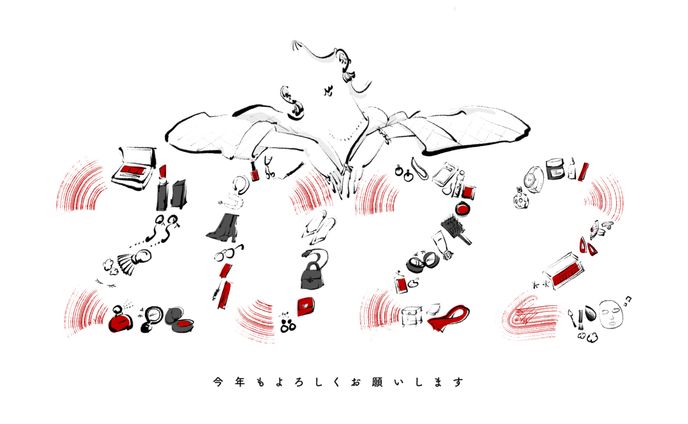 2022

今年もよろしくお願いします