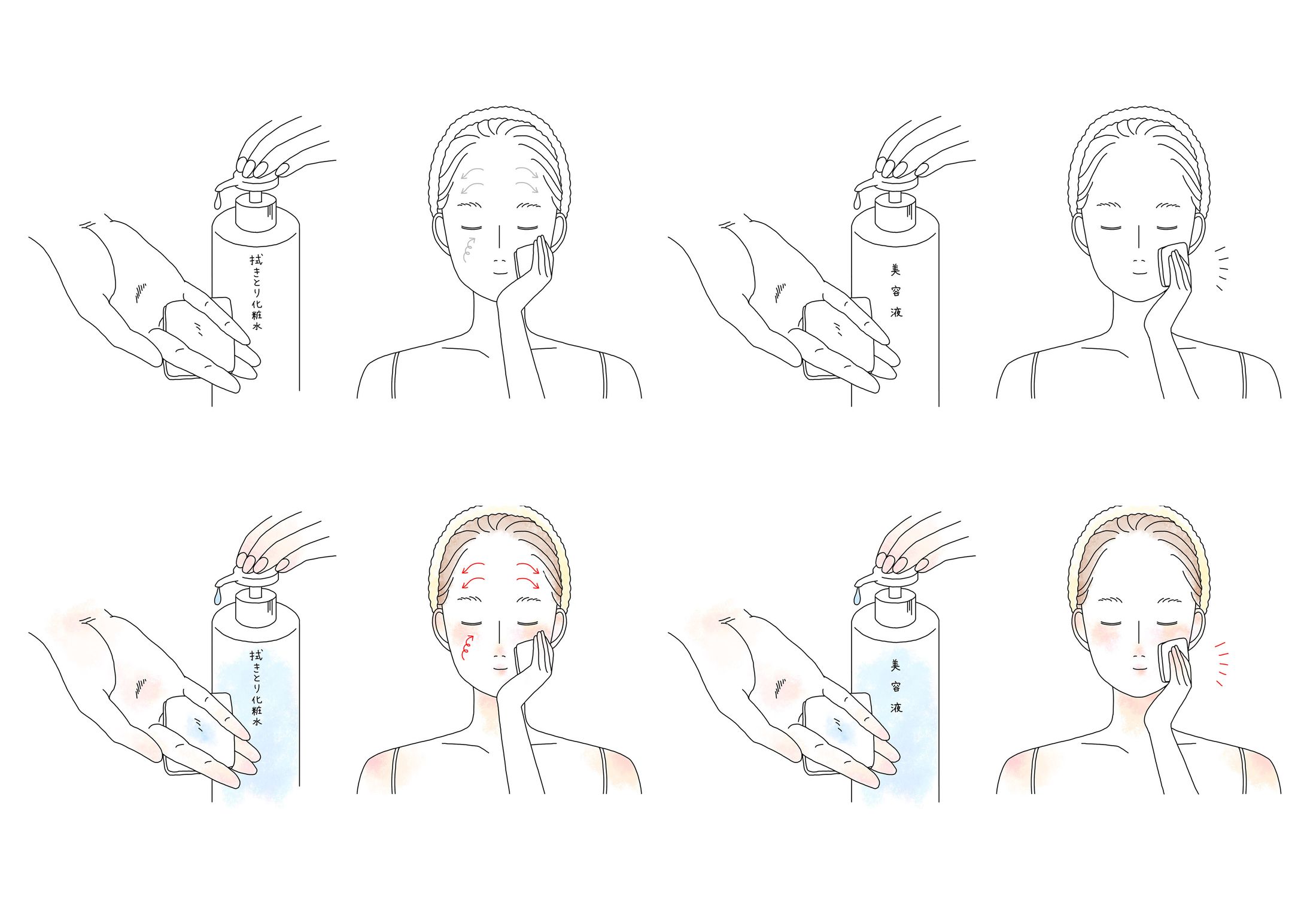 拭きとり化粧水

美容液

拭きとり化粧水

美容液