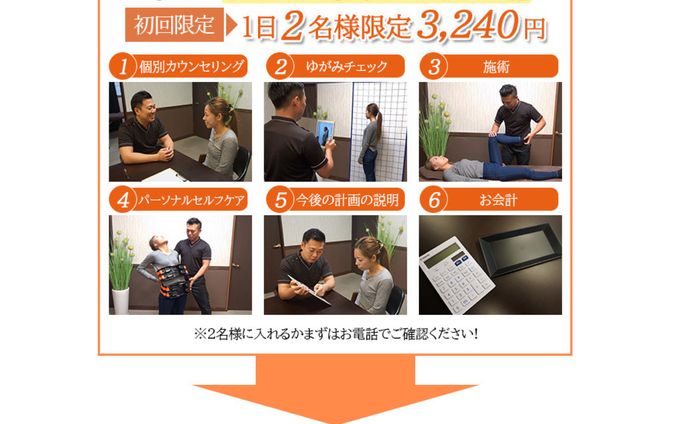 初回限定 1日2名様限定3,240円

1 個別カウンセリング

2 ゆがみチェック

3 施術

4 パーソナルセルフケア

5 今後の計画の説明

6 お会計

※2名様に入れるかまずはお電話でご確認ください！