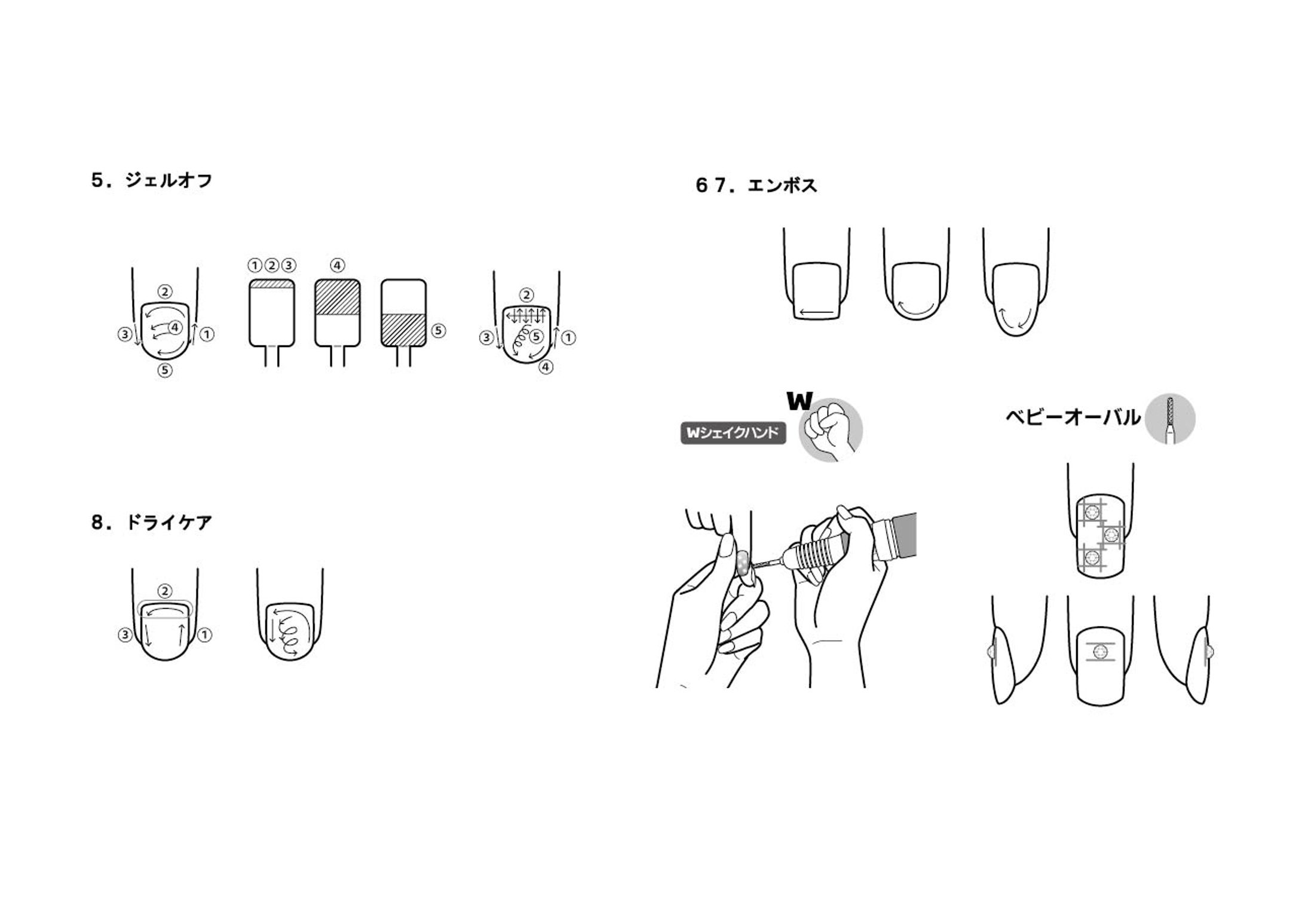 5. ジェルオフ

②
③ ④ ①
⑤

①②③ ④ ⑤

②
③ ⑤ ①
④

8. ドライケア

②
③ ①

67. エンボス

W
Wシェイクハンド

ベビーオーバル