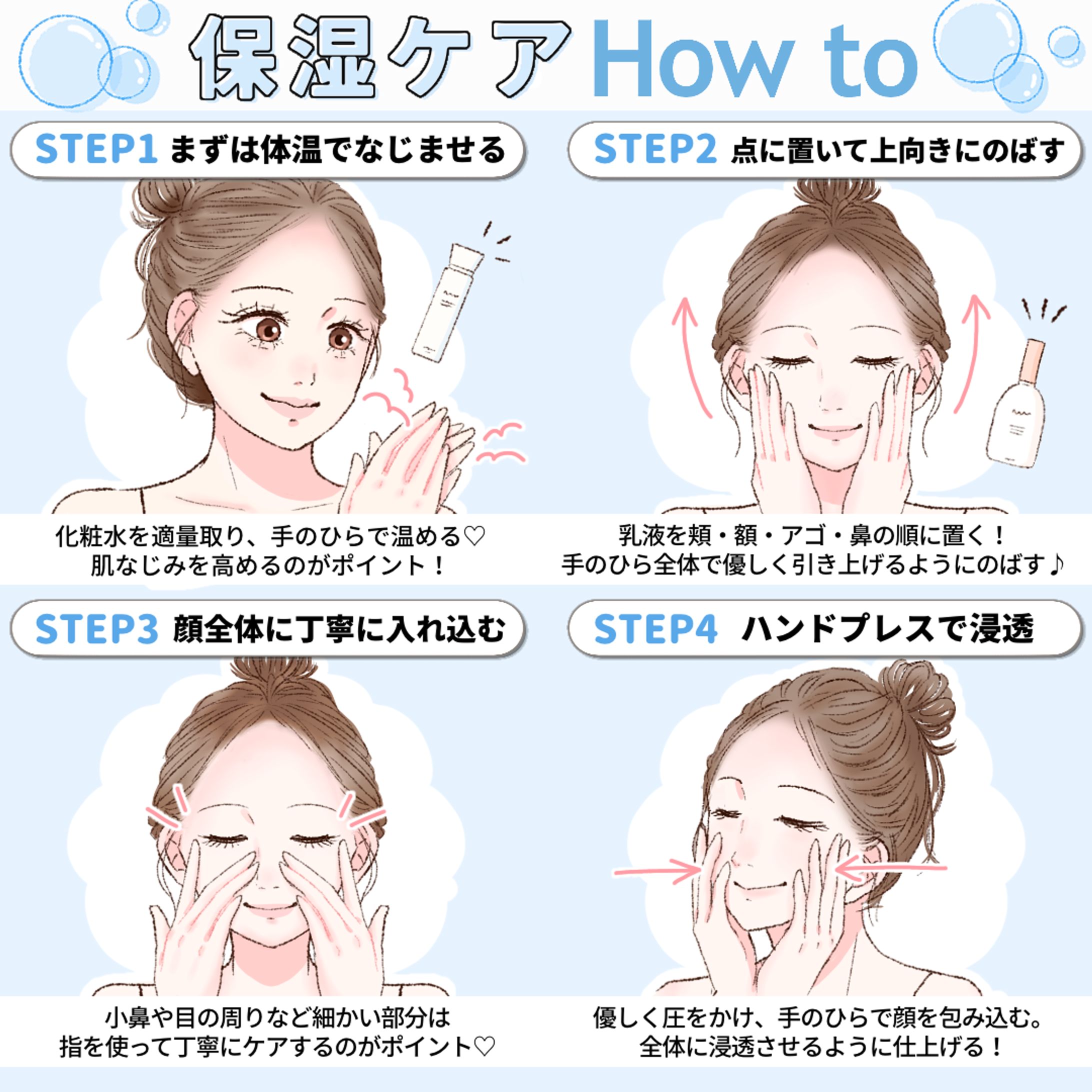 保湿ケア How to

STEP1 まずは体温でなじませる

化粧水を適量取り、手のひらで温める♡
肌なじみを高めるのがポイント！

STEP2 点に置いて上向きにのばす

乳液を頬・額・アゴ・鼻の順に置く！
手のひら全体で優しく引き上げるようにのばす♪

STEP3 顔全体に丁寧に入れ込む

小鼻や目の周りなど細かい部分は
指を使って丁寧にケアするのがポイント♡

STEP4 ハンドプレスで浸透

優しく圧をかけ、手のひらで顔を包み込む。
全体に浸透させるように仕上げる！