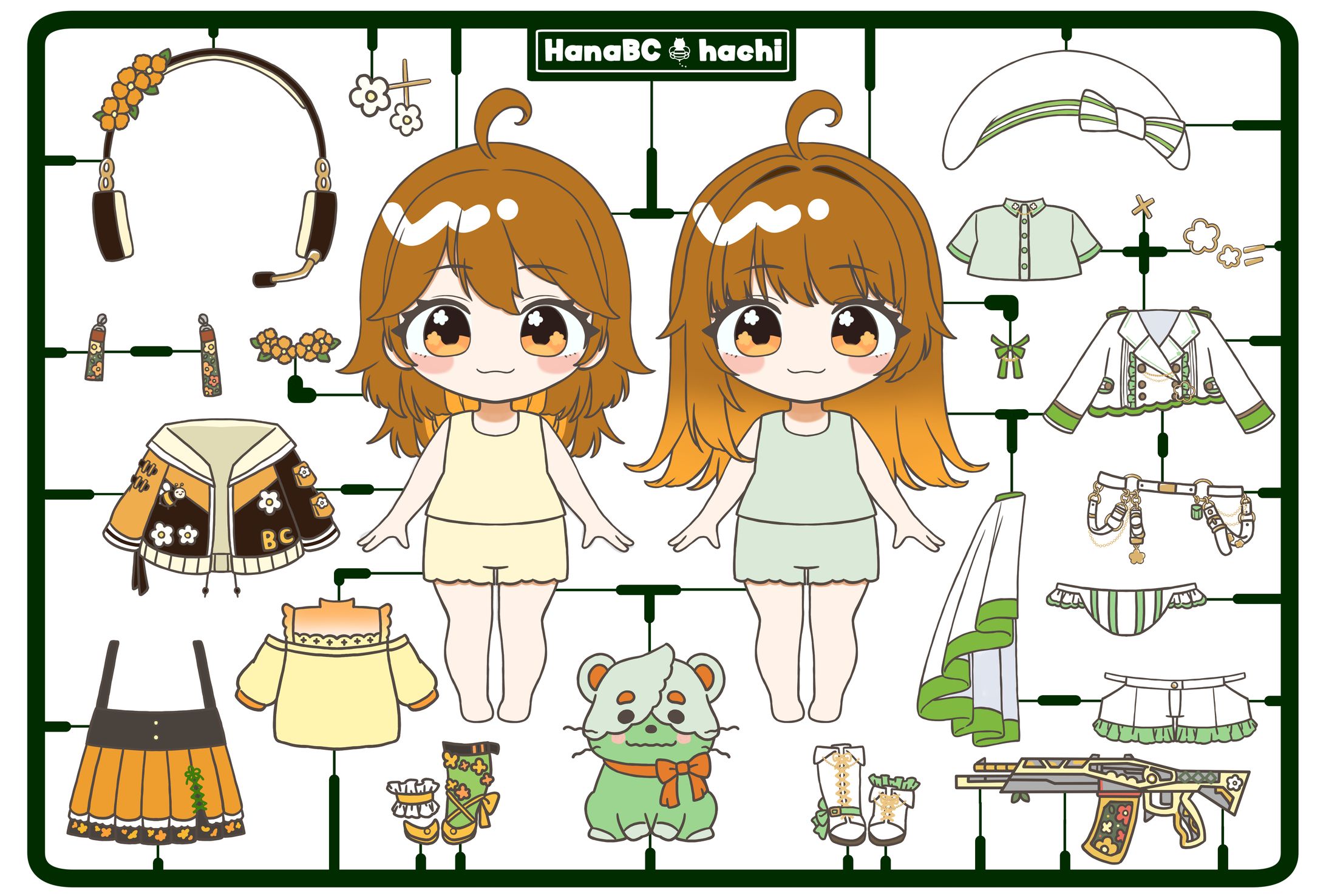 HanaBC hachi

BC