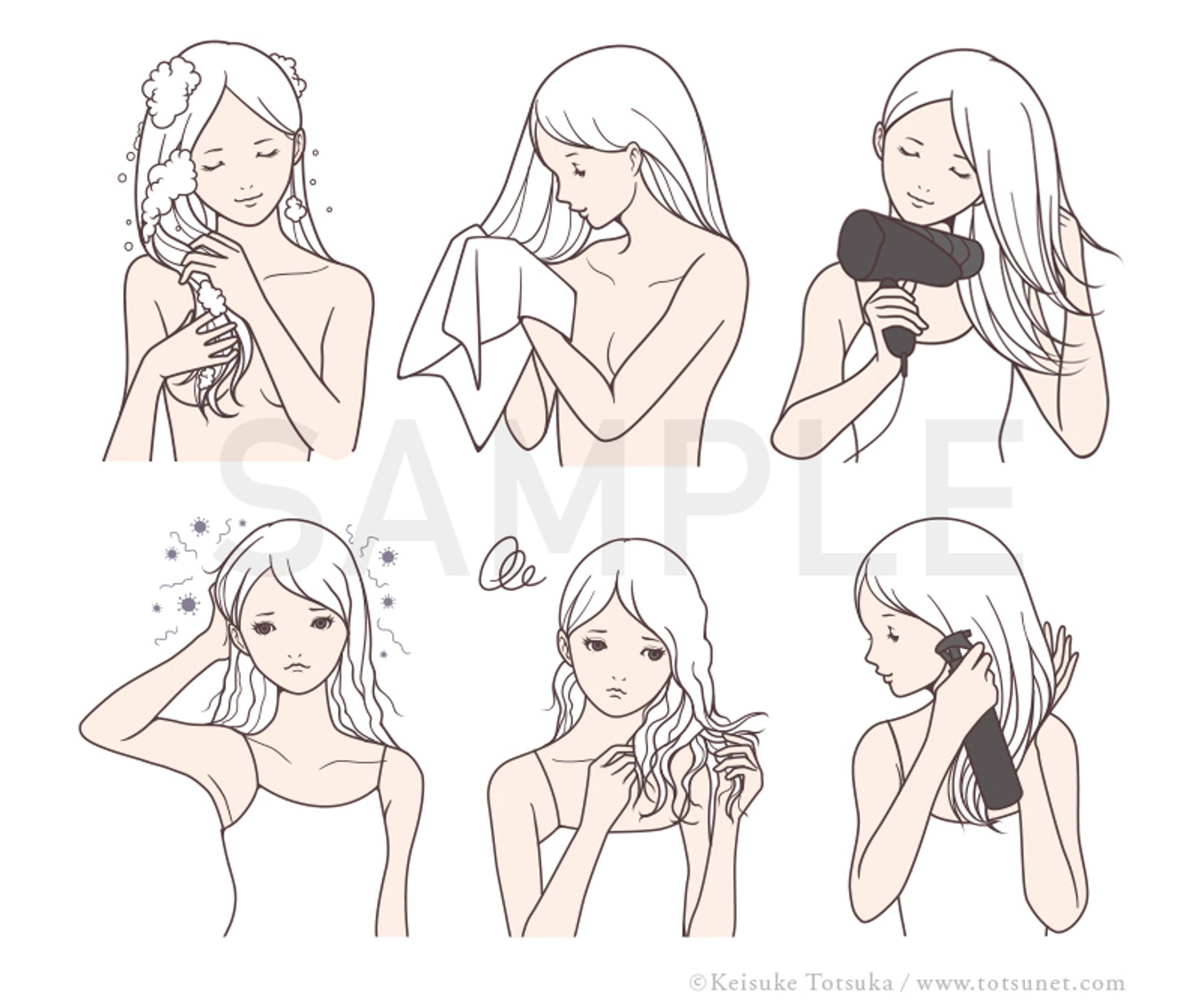 SAMPLE

©Keisuke Totsuka / www.totsunet.com