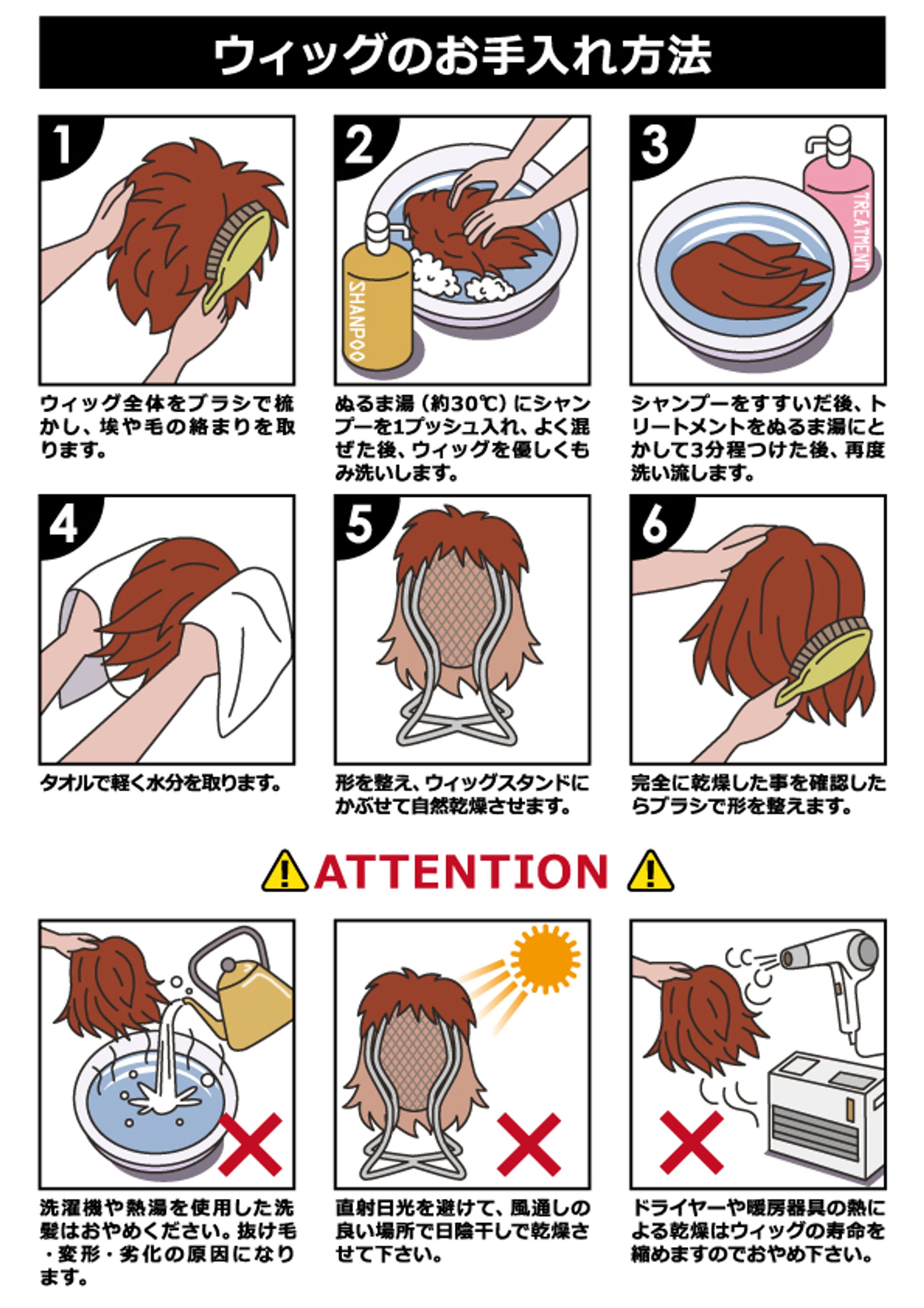 ウィッグのお手入れ方法

1

ウィッグ全体をブラシで梳かし、埃や毛の絡まりを取ります。

2

SHANPOO

ぬるま湯（約30℃）にシャンプーを1プッシュ入れ、よく混ぜた後、ウィッグを優しくもみ洗いします。

3

TREATMENT

シャンプーをすすいだ後、トリートメントをぬるま湯にとかして3分程つけた後、再度洗い流します。

4

タオルで軽く水分を取ります。

5

形を整え、ウィッグスタンドにかぶせて自然乾燥させます。

6

完全に乾燥した事を確認したらブラシで形を整えます。

ATTENTION

洗濯機や熱湯を使用した洗髪はおやめください。抜け毛・変形・劣化の原因になります。

直射日光を避けて、風通しの良い場所で日陰干しで乾燥させて下さい。

ドライヤーや暖房器具の熱による乾燥はウィッグの寿命を縮めますのでおやめ下さい。