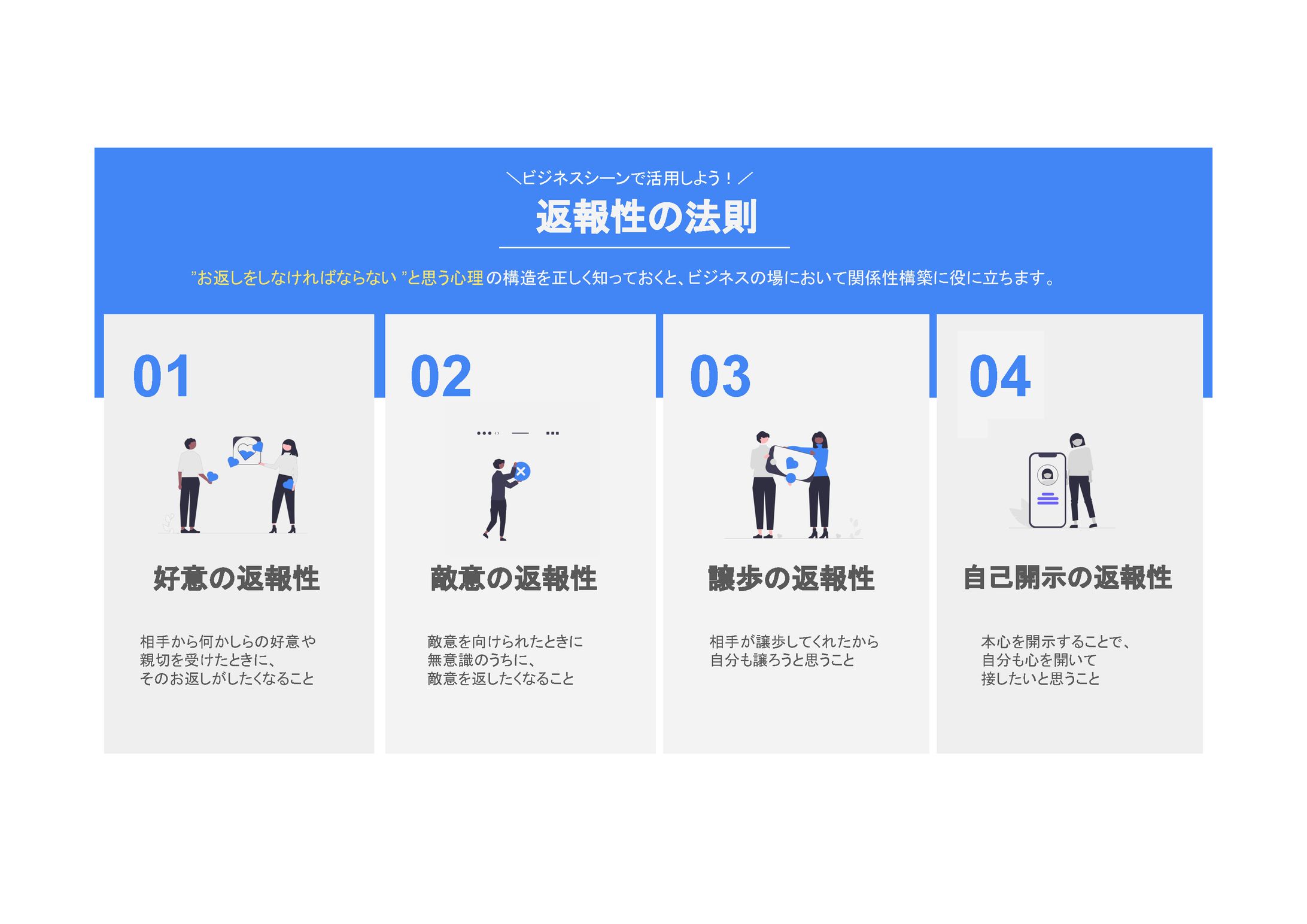 ＼ビジネスシーンで活用しよう！／

返報性の法則

”お返しをしなければならない ”と思う心理の構造を正しく知っておくと、ビジネスの場において関係性構築に役に立ちます。

01

好意の返報性

相手から何かしらの好意や親切を受けたときに、そのお返しがしたくなること

02

敵意の返報性

敵意を向けられたときに無意識のうちに、敵意を返したくなること

03

譲歩の返報性

相手が譲歩してくれたから自分も譲ろうと思うこと

04

自己開示の返報性

本心を開示することで、自分も心を開いて接したいと思うこと