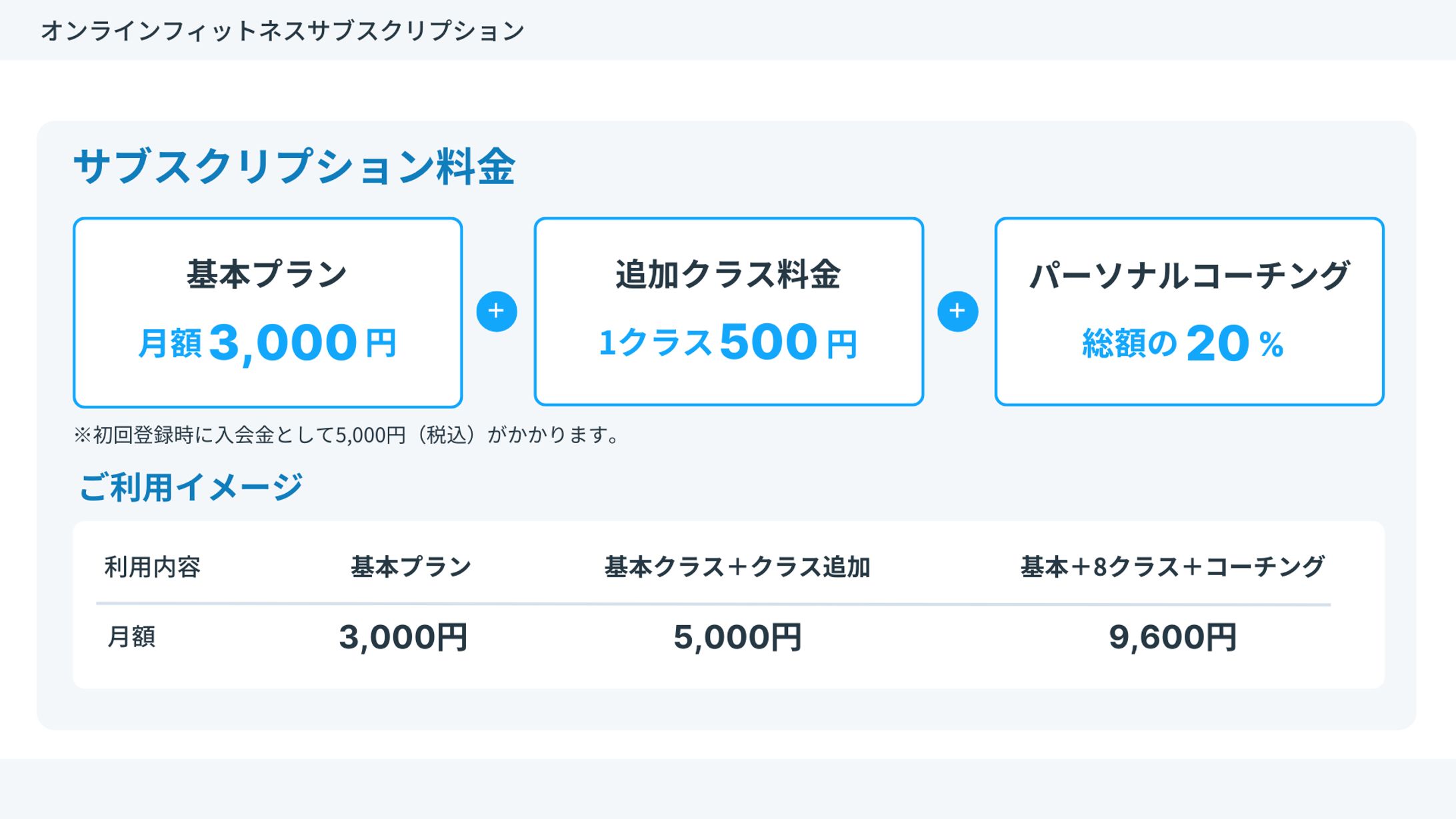 オンラインフィットネスサブスクリプション

サブスクリプション料金

基本プラン

月額 3,000 円

+

追加クラス料金

1クラス 500 円

+

パーソナルコーチング

総額の 20 %

※初回登録時に入会金として5,000円（税込）がかかります。

ご利用イメージ

| 利用内容 | 基本プラン | 基本クラス＋クラス追加 | 基本＋8クラス＋コーチング |
|---|---|---|---|
| 月額 | 3,000円 | 5,000円 | 9,600円 |