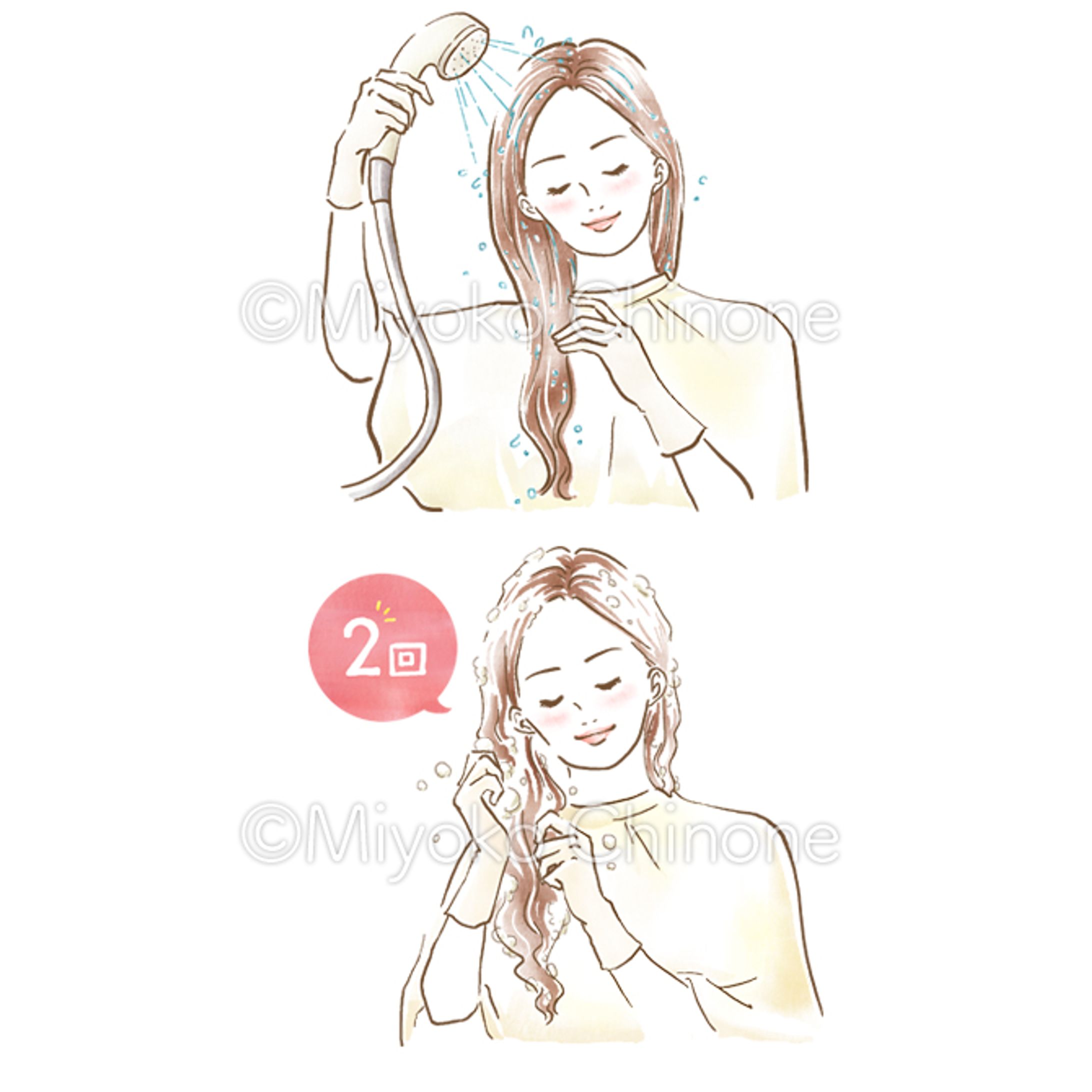 ©Miyoko Chinone

2回

©Miyoko Chinone