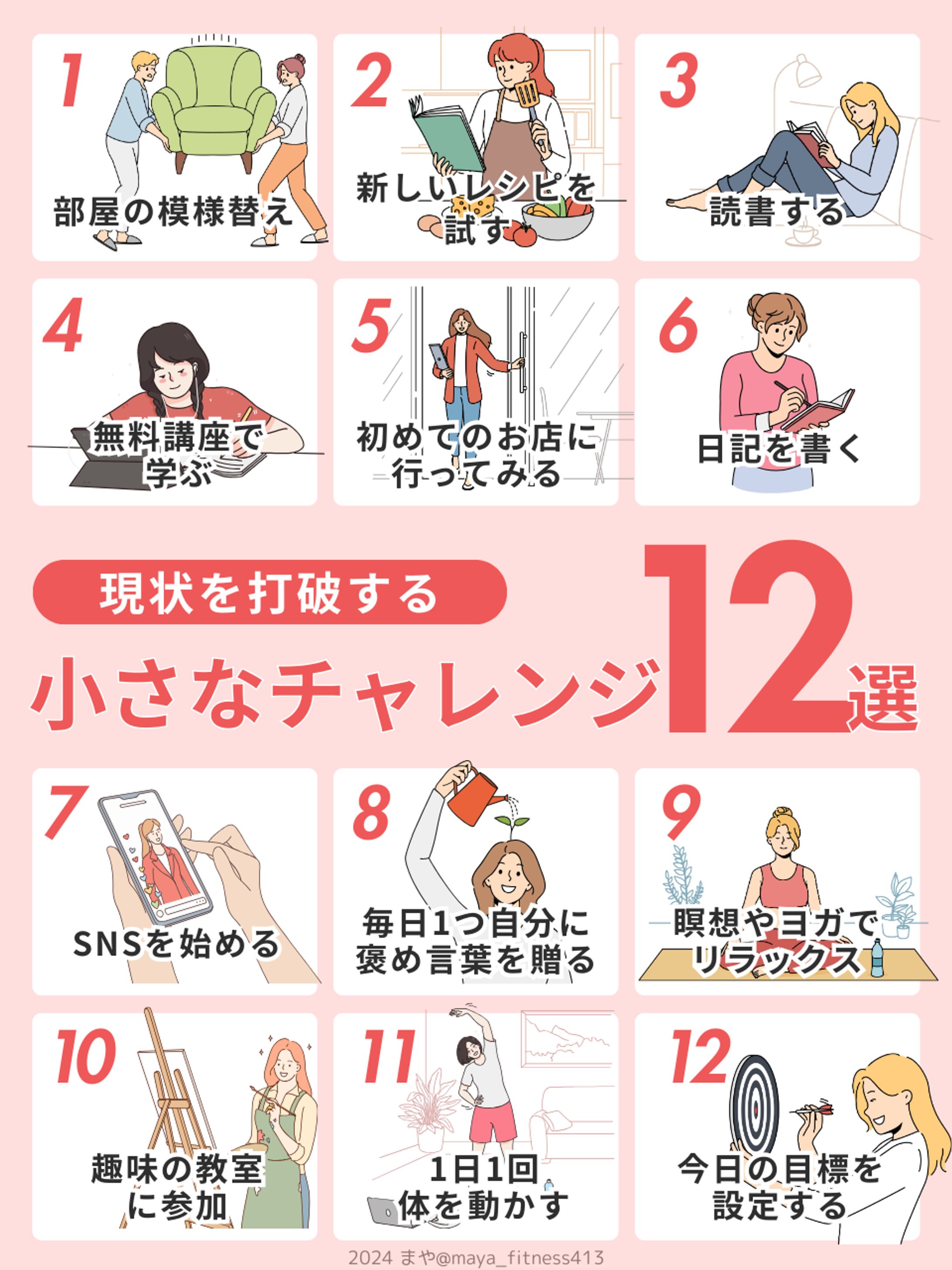 1
部屋の模様替え

2
新しいレシピを試す

3
読書する

4
無料講座で学ぶ

5
初めてのお店に行ってみる

6
日記を書く

現状を打破する
小さなチャレンジ12選

7
SNSを始める

8
毎日1つ自分に褒め言葉を贈る

9
瞑想やヨガでリラックス

10
趣味の教室に参加

11
1日1回体を動かす

12
今日の目標を設定する

2024 まや@maya_fitness413