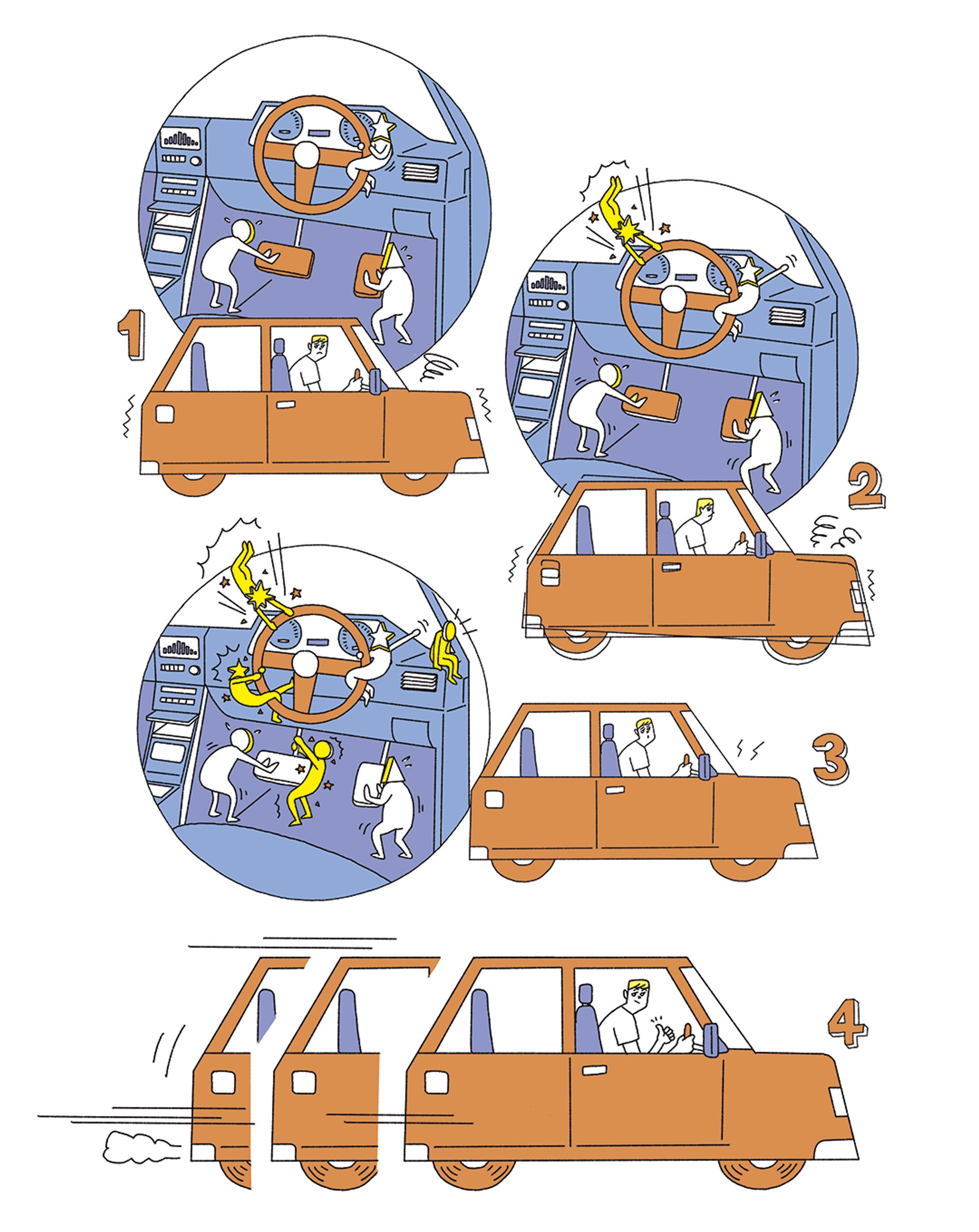 1

2

3

4