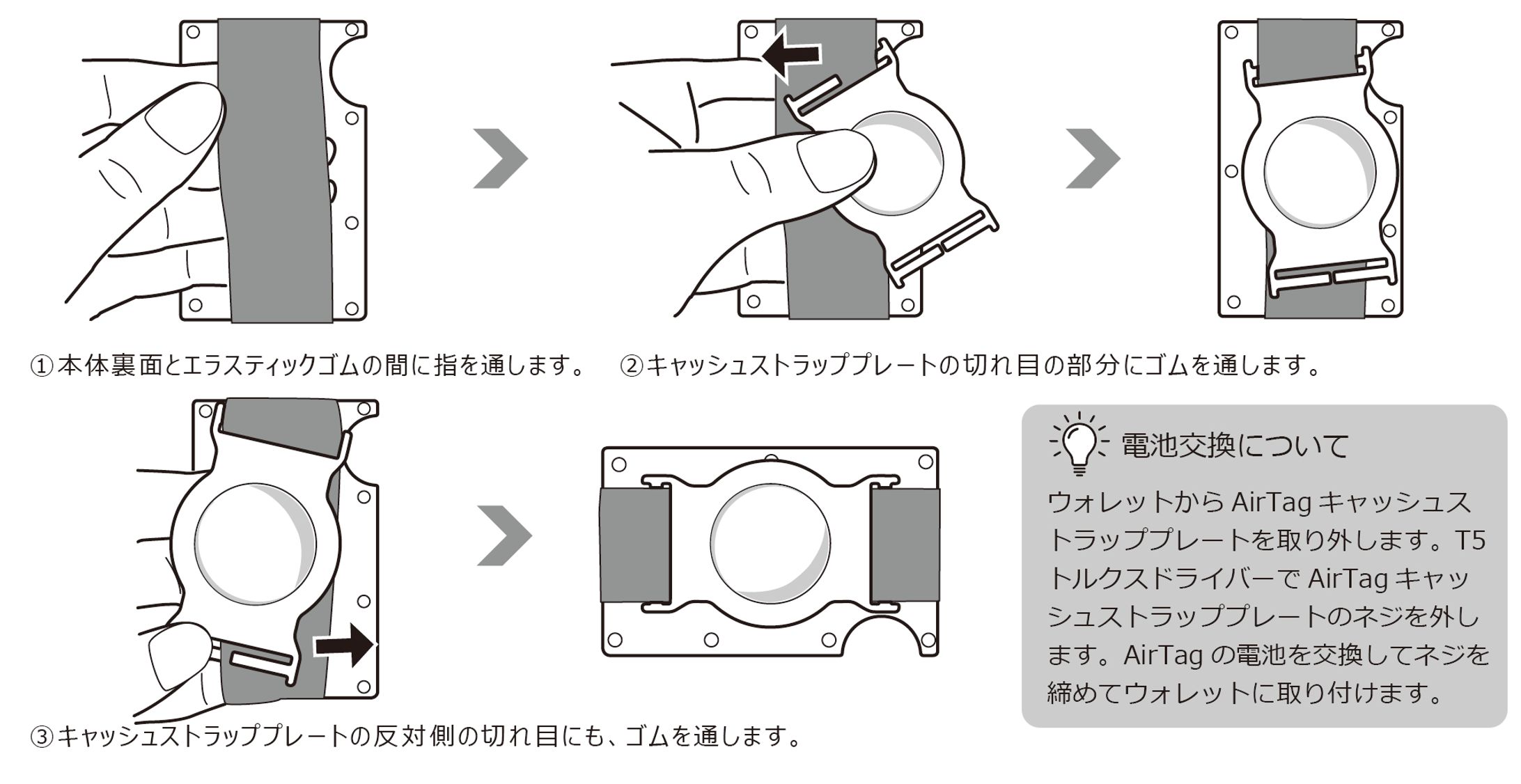 ①本体裏面とエラスティックゴムの間に指を通します。

②キャッシュストラッププレートの切れ目の部分にゴムを通します。

③キャッシュストラッププレートの反対側の切れ目にも、ゴムを通します。

電池交換について

ウォレットから AirTag キャッシュストラッププレートを取り外します。T5 トルクスドライバーで AirTag キャッシュストラッププレートのネジを外します。AirTag の電池を交換してネジを締めてウォレットに取り付けます。