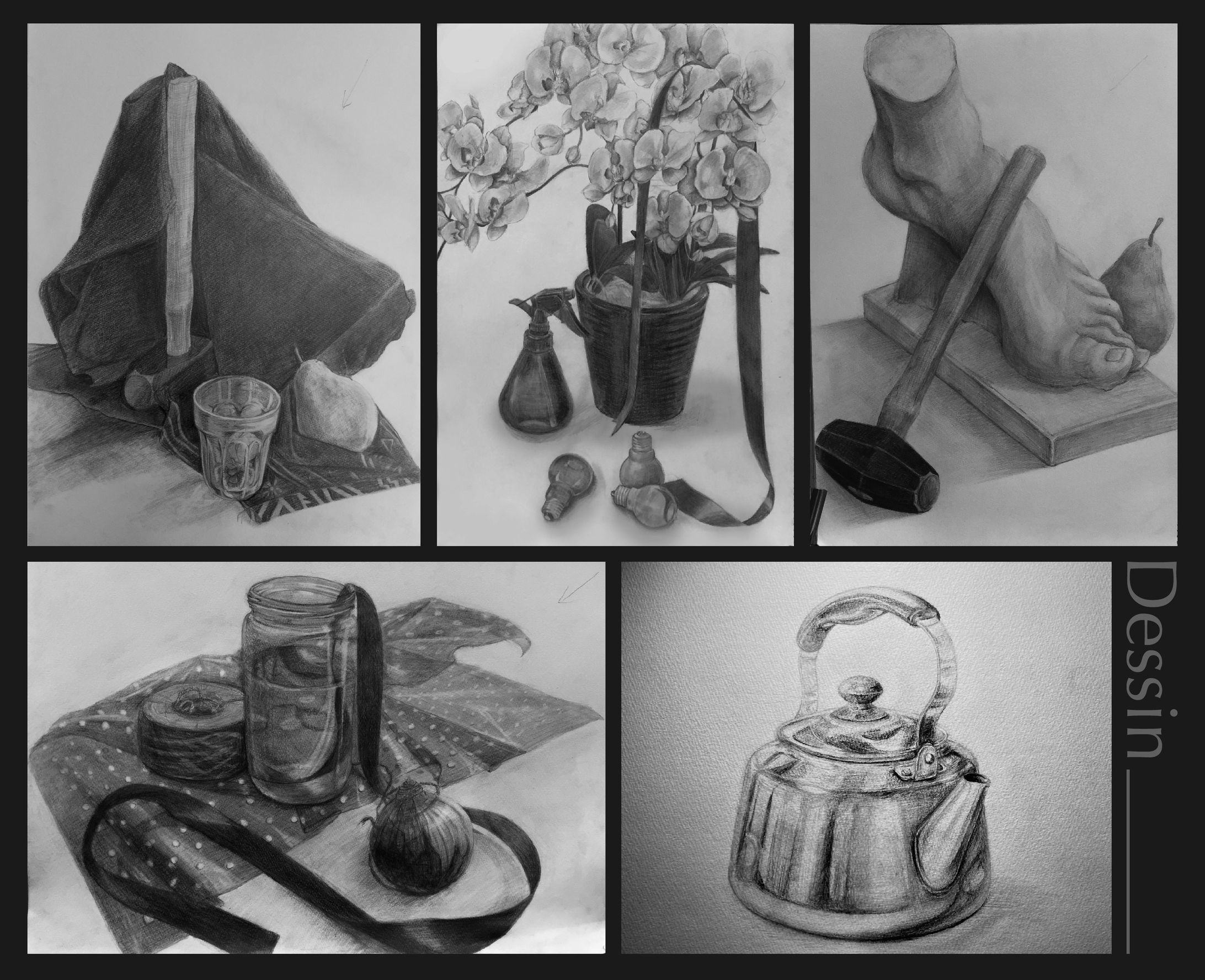 Dessin