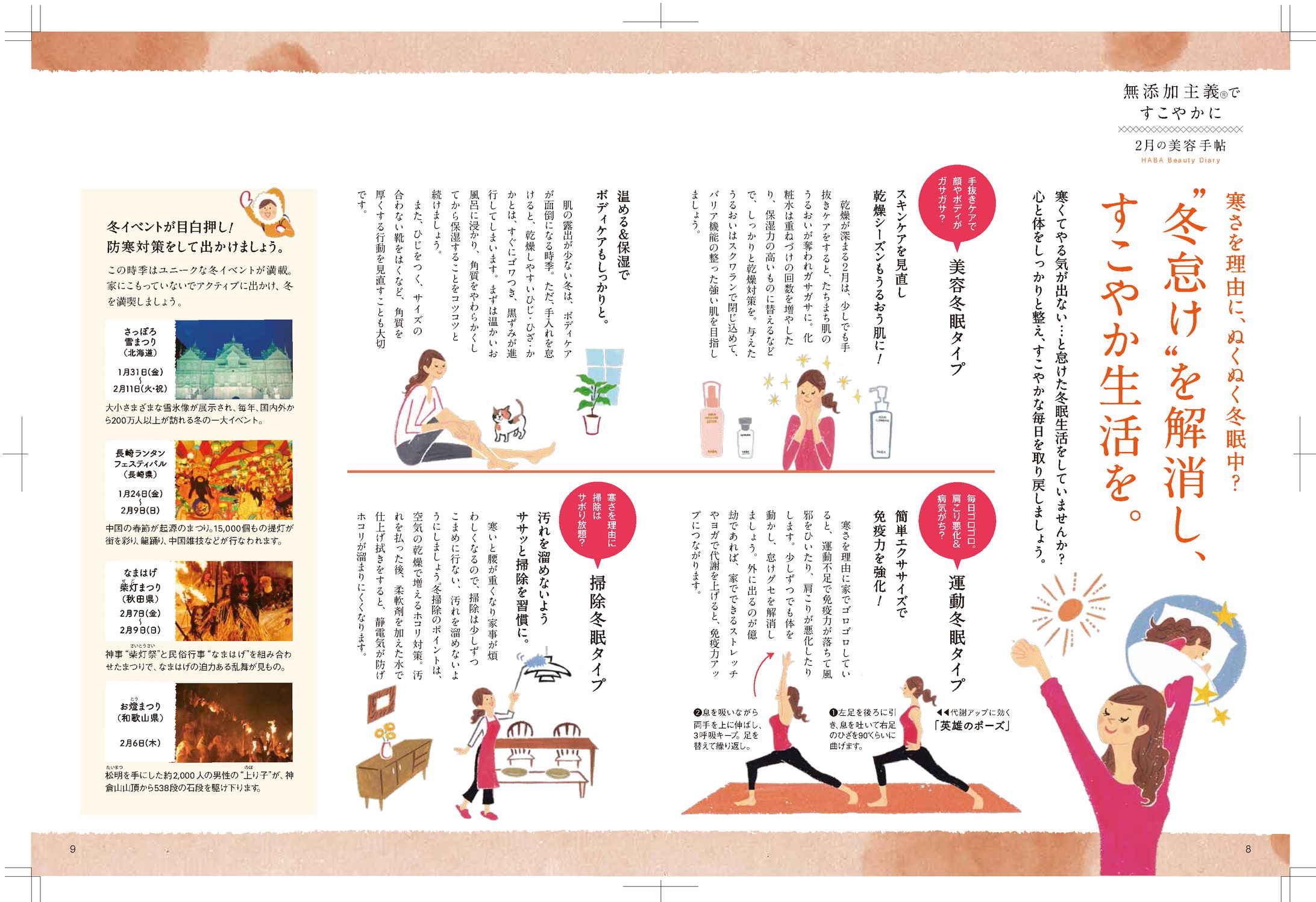 無添加主義®で
すこやかに

2月の美容手帖
HABA Beauty Diary

寒さを理由に、ぬくぬく冬眠中？

"冬怠け"を解消し、すこやか生活を。

寒くてやる気が出ない…と怠けた冬眠生活をしていませんか？心と体をしっかりと整え、すこやかな毎日を取り戻しましょう。

手抜きケアで顔やボディがガサガサ？

美容冬眠タイプ

スキンケアを見直し乾燥シーズンもうるおう肌に！

乾燥が深まる2月は、少しでも手抜きケアをすると、たちまち肌のうるおいが奪われガサガサに。化粧水は重ねづけの回数を増やしたり、保湿力の高いものに替えるなどで、しっかりと乾燥対策を。与えたうるおいはスクワランで閉じ込めて、バリア機能の整った強い肌を目指しましょう。

温める＆保湿でボディケアもしっかりと。

肌の露出が少ない冬は、ボディケアが面倒になる時季。ただ、手入れを怠けると、乾燥しやすいひじ・ひざ・かかとは、すぐにゴワつき、黒ずみが進行してしまいます。まずは温かいお風呂に浸かり、角質をやわらかくしてから保湿することをコツコツと続けましょう。
また、ひじをつく、サイズの合わない靴をはくなど、角質を厚くする行動を見直すことも大切です。

毎日ゴロゴロ。肩こり悪化＆病気がち？

運動冬眠タイプ

簡単エクササイズで免疫力を強化！

寒さを理由に家でゴロゴロしていると、運動不足で免疫力が落ちて風邪をひいたり、肩こりが悪化したりします。少しずつでも体を動かし、怠けグセを解消しましょう。外に出るのが億劫であれば、家でできるストレッチやヨガで代謝を上げると、免疫力アップにつながります。

◀◀代謝アップに効く「英雄のポーズ」

❶左足を後ろに引き、息を吐いて右足のひざを90°くらいに曲げます。

❷息を吸いながら両手を上に伸ばし、3呼吸キープ。足を替えて繰り返し。

寒さを理由に掃除はサボり放題？

掃除冬眠タイプ

汚れを溜めないようササッと掃除を習慣に。

寒いと腰が重くなり家事が煩わしくなるので、掃除は少しずつこまめに行ない、汚れを溜めないようにしましょう。冬掃除のポイントは、空気の乾燥で増えるホコリ対策。汚れを払った後、柔軟剤を加えた水で仕上げ拭きをすると、静電気が防げホコリが溜まりにくくなります。

冬イベントが目白押し！
防寒対策をして出かけましょう。

この時季はユニークな冬イベントが満載。家にこもっていないでアクティブに出かけ、冬を満喫しましょう。

さっぽろ雪まつり（北海道）
1月31日（金）〜2月11日（火・祝）
大小さまざまな雪氷像が展示され、毎年、国内外から200万人以上が訪れる冬の一大イベント。

長崎ランタンフェスティバル（長崎県）
1月24日（金）〜2月9日（日）
中国の春節が起源のまつり。15,000個もの提灯が街を彩り、龍踊り、中国雑技などが行なわれます。

なまはげ柴灯まつり（秋田県）
2月7日（金）〜2月9日（日）
神事"柴灯祭"と民俗行事"なまはげ"を組み合わせたまつりで、なまはげの迫力ある乱舞が見もの。

お燈まつり（和歌山県）
2月6日（木）
松明を手にした約2,000人の男性の"上り子"が、神倉山山頂から538段の石段を駆け下ります。

9

8