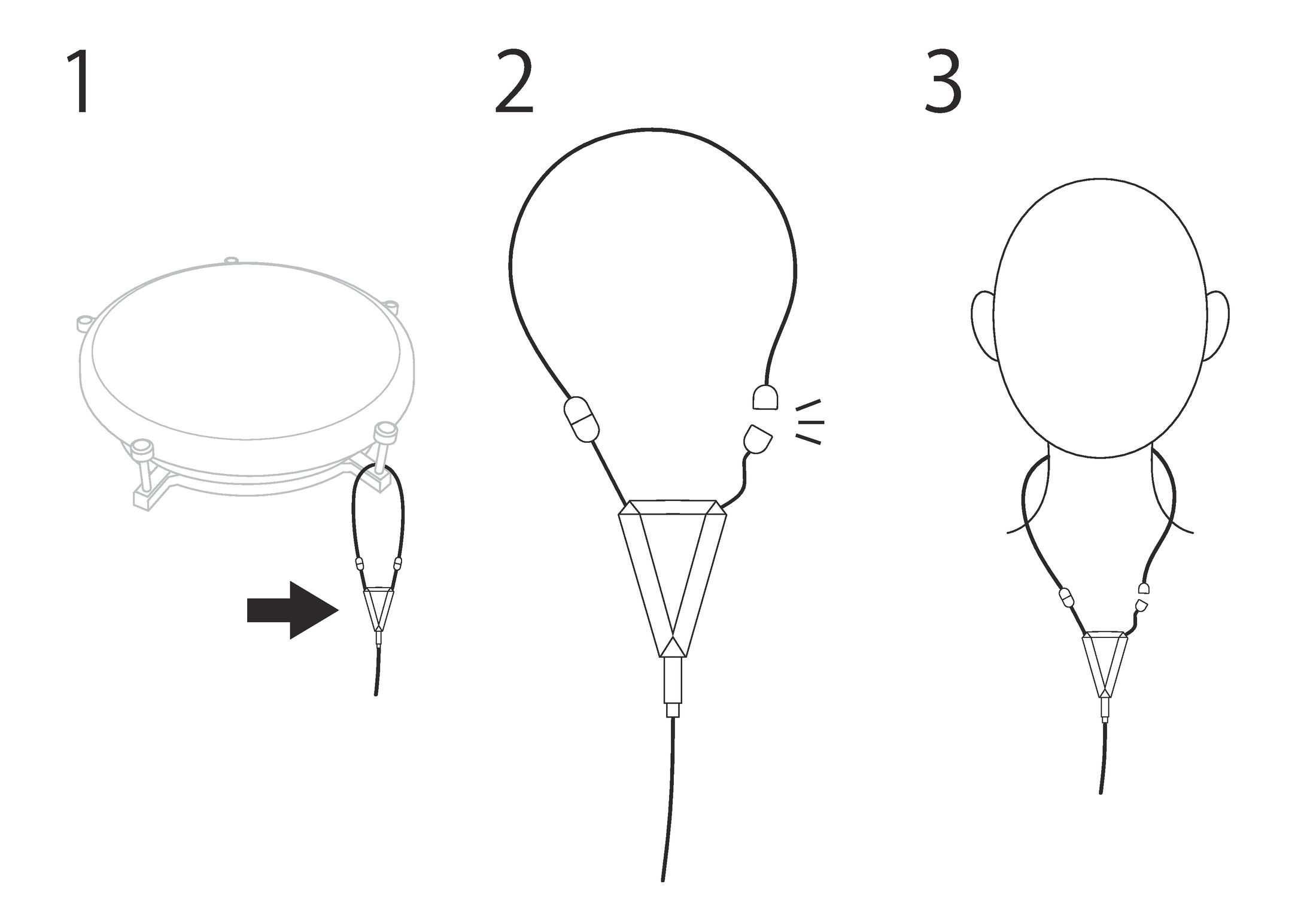 1

2

3