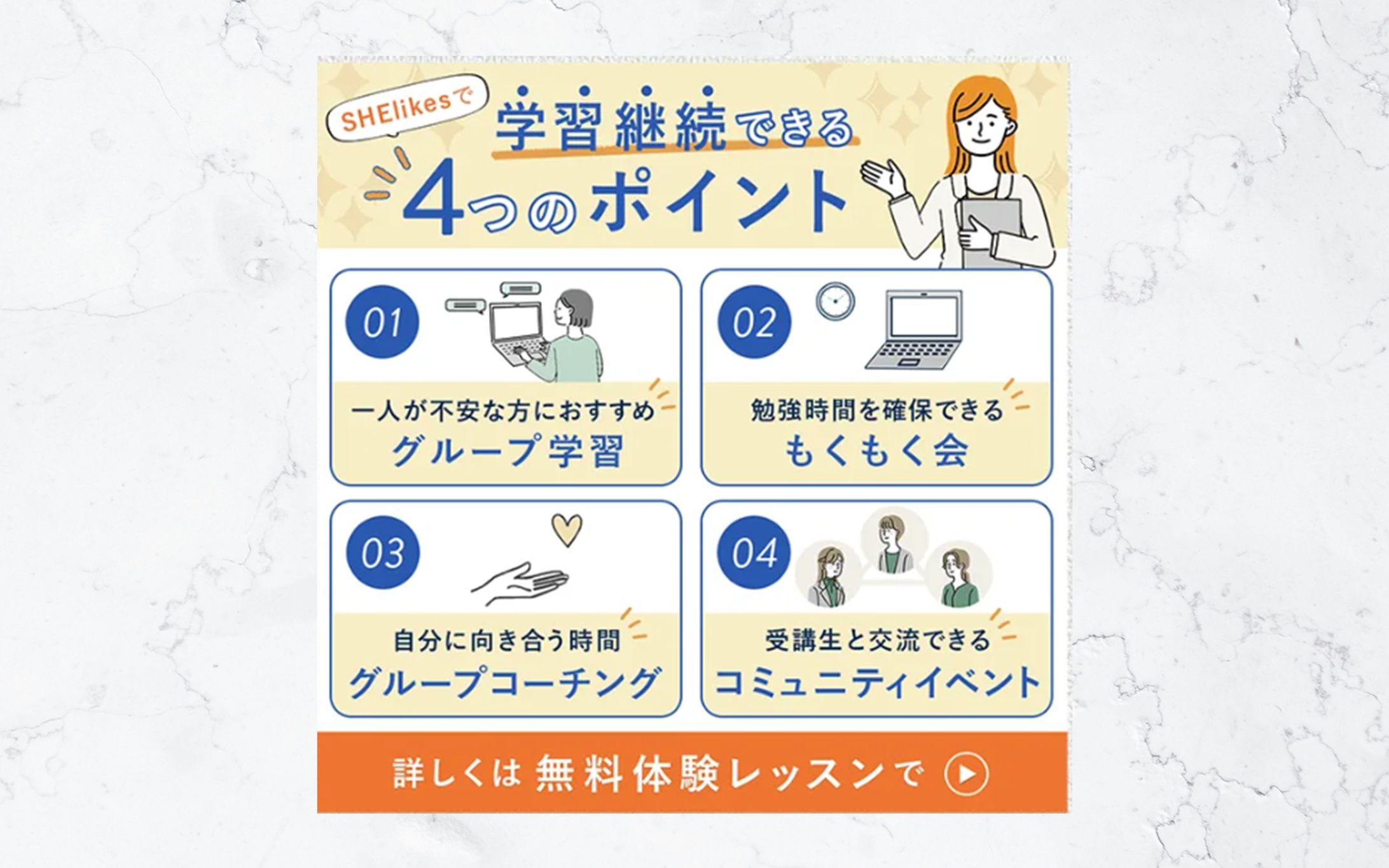 SHElikesで
学習継続できる
4つのポイント

01
一人が不安な方におすすめ
グループ学習

02
勉強時間を確保できる
もくもく会

03
自分に向き合う時間
グループコーチング

04
受講生と交流できる
コミュニティイベント

詳しくは 無料体験レッスンで