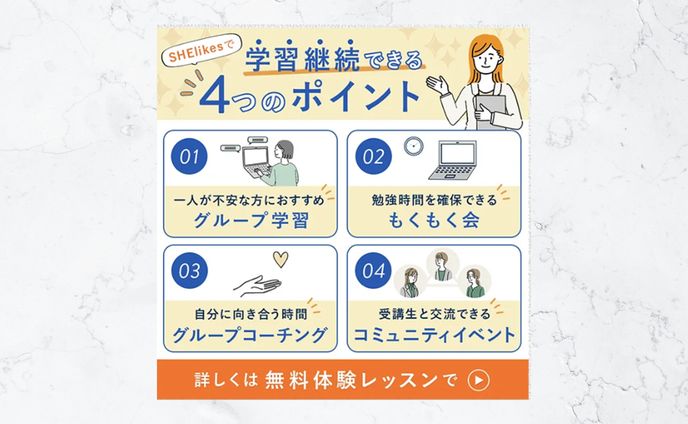 SHElikesで
学習継続できる
4つのポイント

01
一人が不安な方におすすめ
グループ学習

02
勉強時間を確保できる
もくもく会

03
自分に向き合う時間
グループコーチング

04
受講生と交流できる
コミュニティイベント

詳しくは 無料体験レッスンで