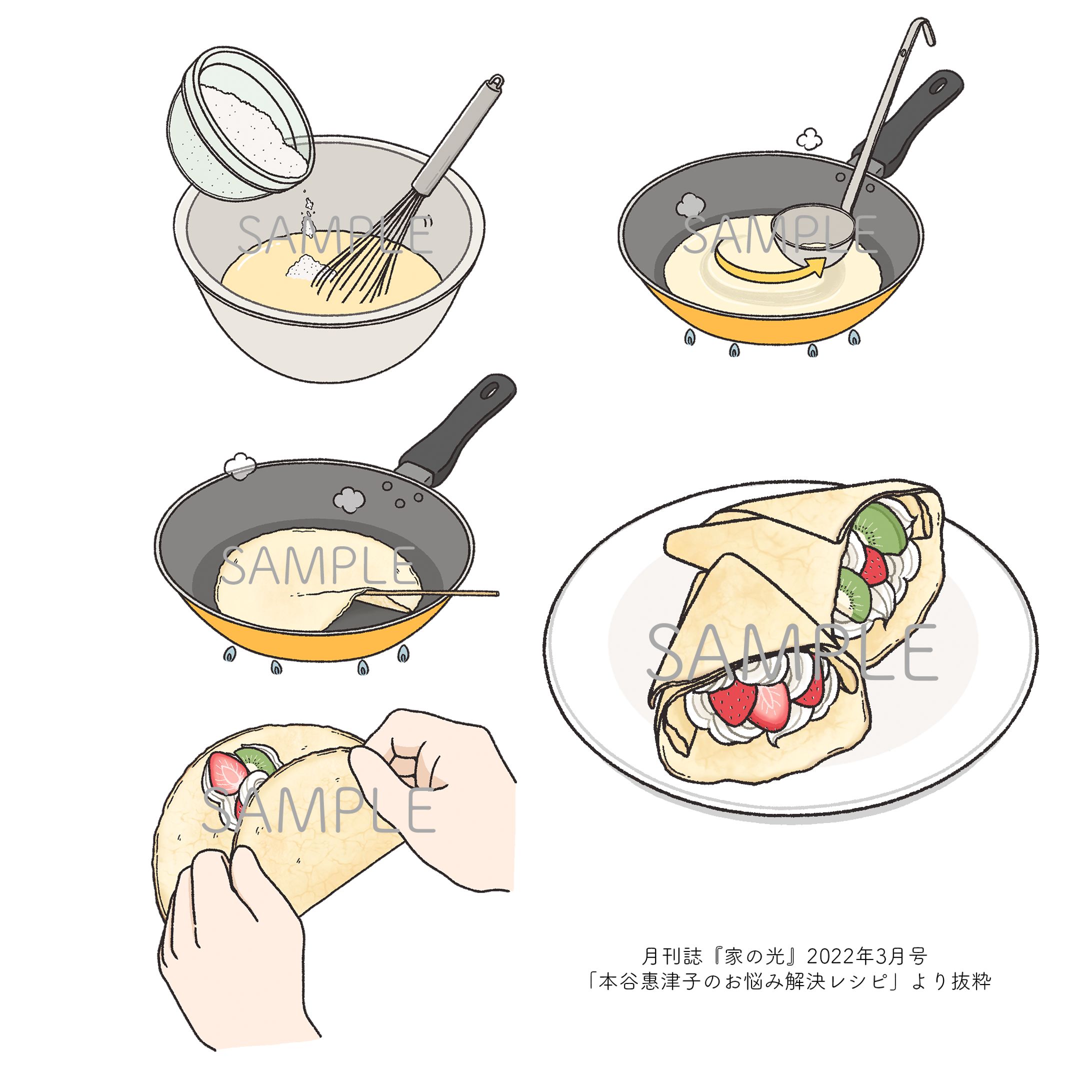 SAMPLE

SAMPLE

SAMPLE

SAMPLE

SAMPLE

月刊誌『家の光』2022年3月号
「本谷惠津子のお悩み解決レシピ」より抜粋