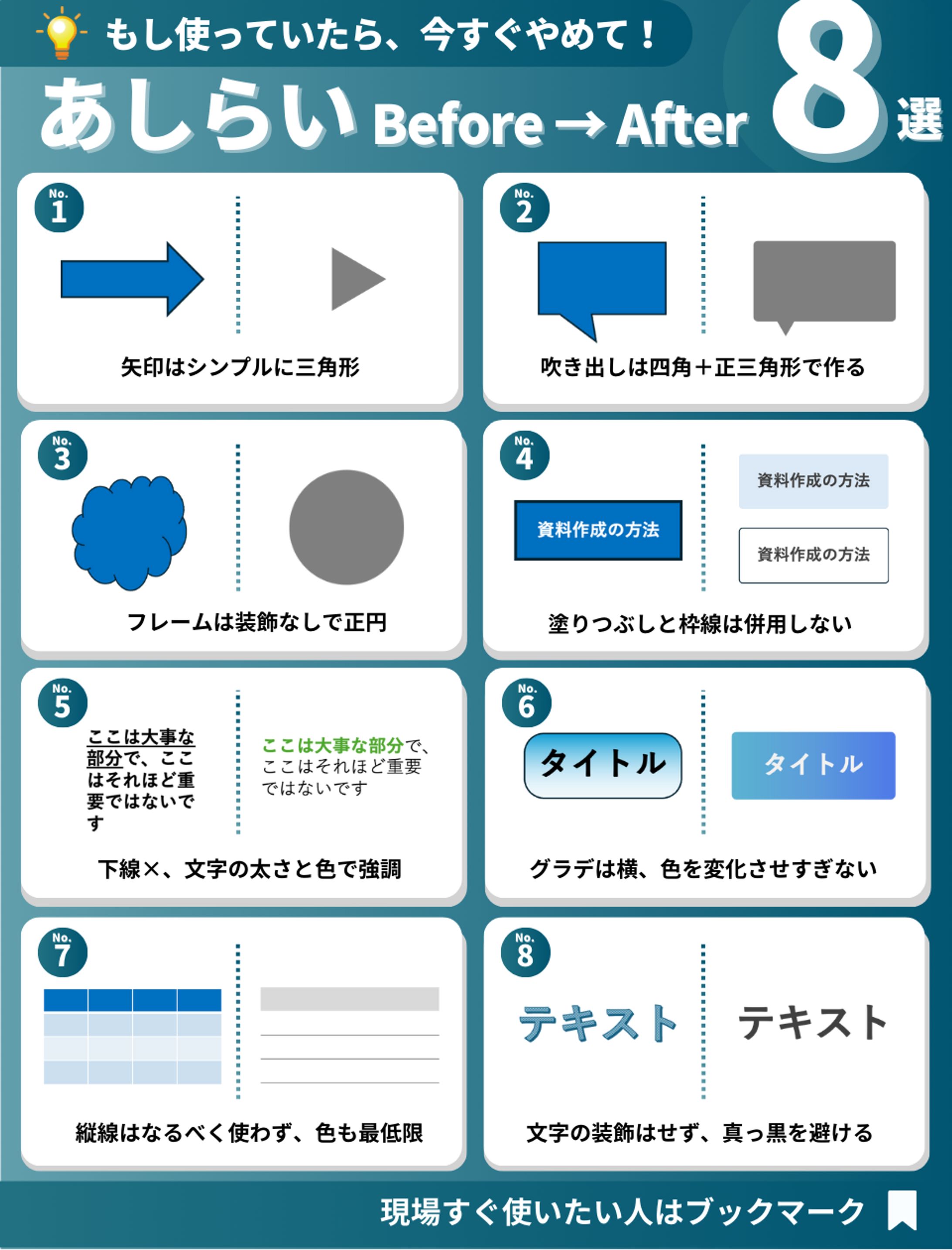 もし使っていたら、今すぐやめて！

あしらい Before → After 8選

No. 1

矢印はシンプルに三角形

No. 2

吹き出しは四角＋正三角形で作る

No. 3

フレームは装飾なしで正円

No. 4

資料作成の方法

資料作成の方法

資料作成の方法

塗りつぶしと枠線は併用しない

No. 5

ここは大事な部分で、ここはそれほど重要ではないです

ここは大事な部分で、ここはそれほど重要ではないです

下線×、文字の太さと色で強調

No. 6

タイトル

タイトル

グラデは横、色を変化させすぎない

No. 7

縦線はなるべく使わず、色も最低限

No. 8

テキスト

テキスト

文字の装飾はせず、真っ黒を避ける

現場すぐ使いたい人はブックマーク