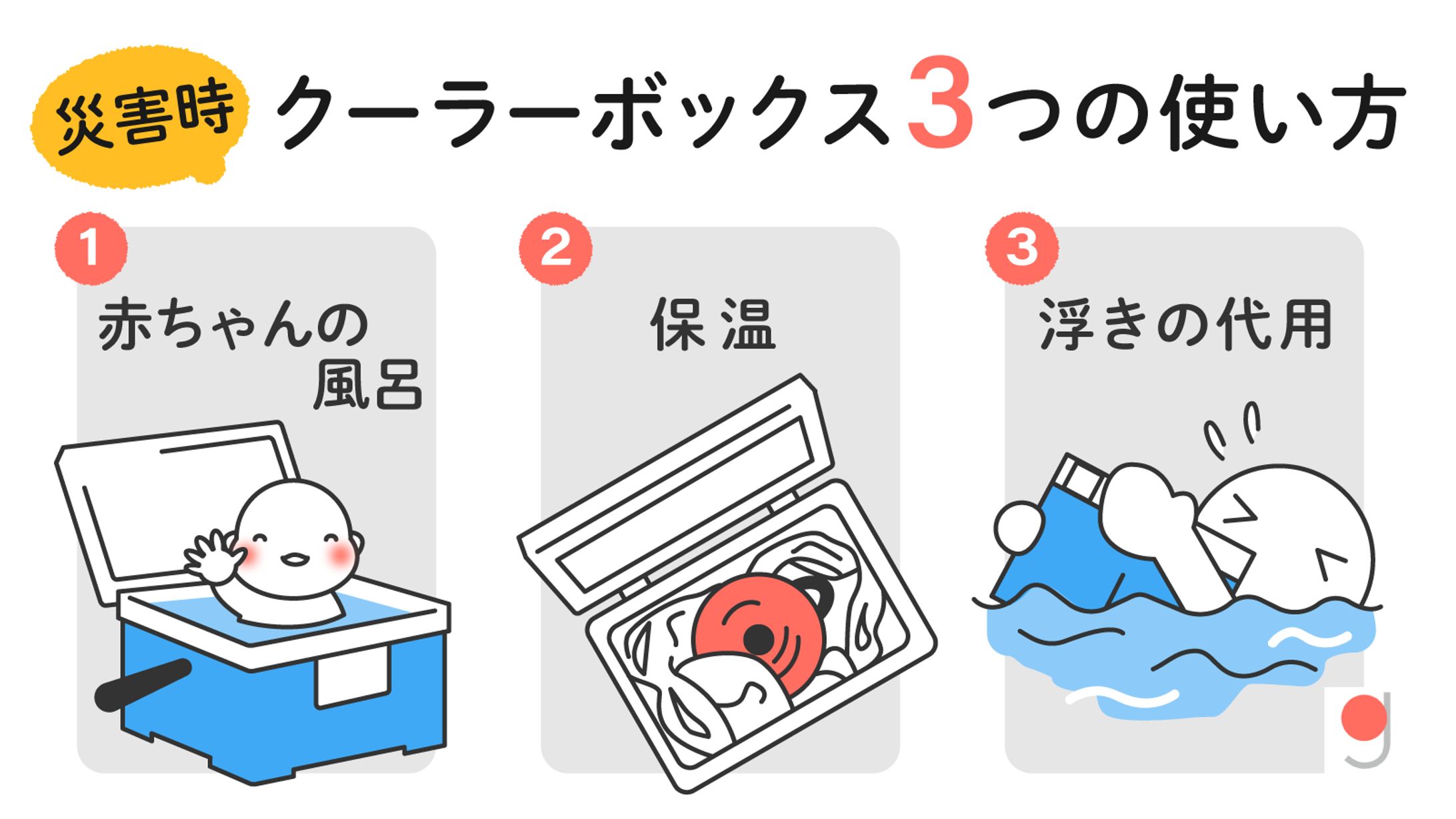 災害時 クーラーボックス3つの使い方

1
赤ちゃんの風呂

2
保温

3
浮きの代用