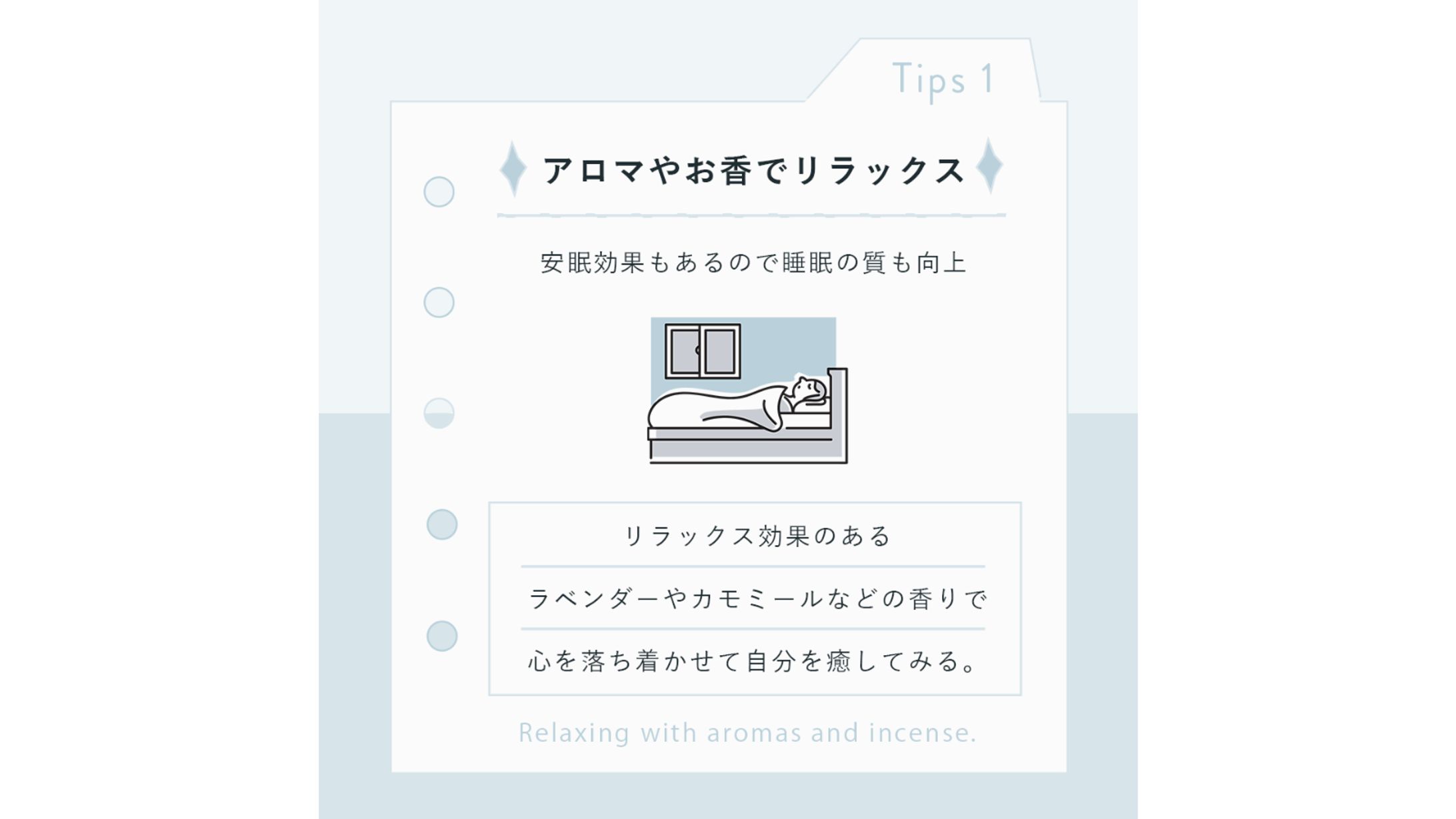 Tips 1

アロマやお香でリラックス

安眠効果もあるので睡眠の質も向上

リラックス効果のある
ラベンダーやカモミールなどの香りで
心を落ち着かせて自分を癒してみる。

Relaxing with aromas and incense.