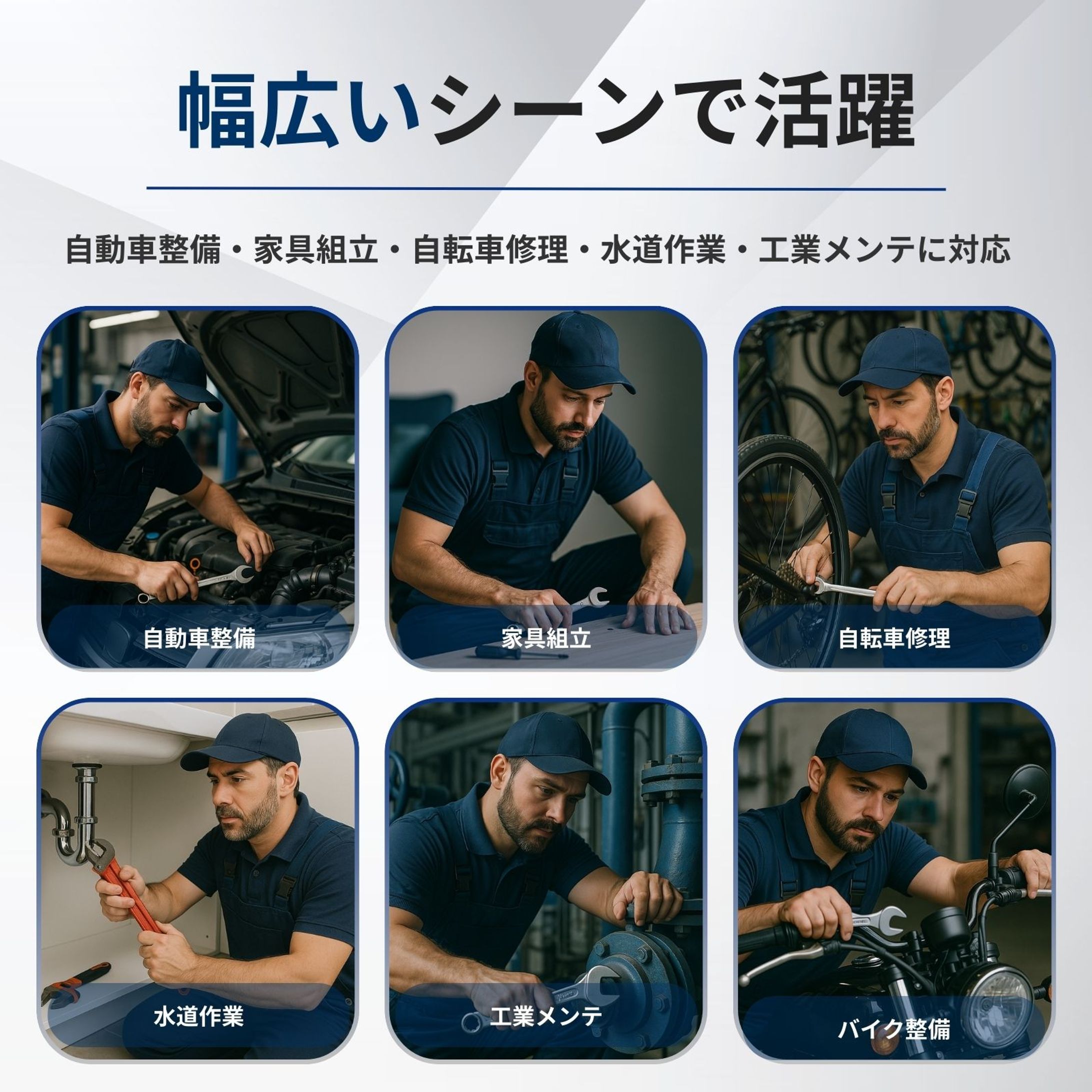 幅広いシーンで活躍

自動車整備・家具組立・自転車修理・水道作業・工業メンテに対応

自動車整備

家具組立

自転車修理

水道作業

工業メンテ

バイク整備