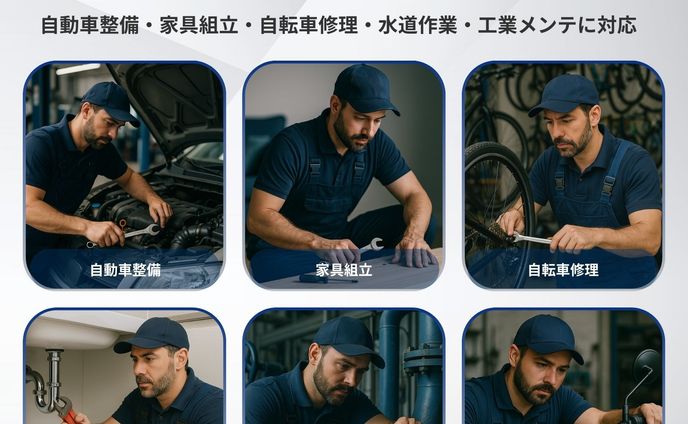 自動車整備・家具組立・自転車修理・水道作業・工業メンテに対応

自動車整備

家具組立

自転車修理