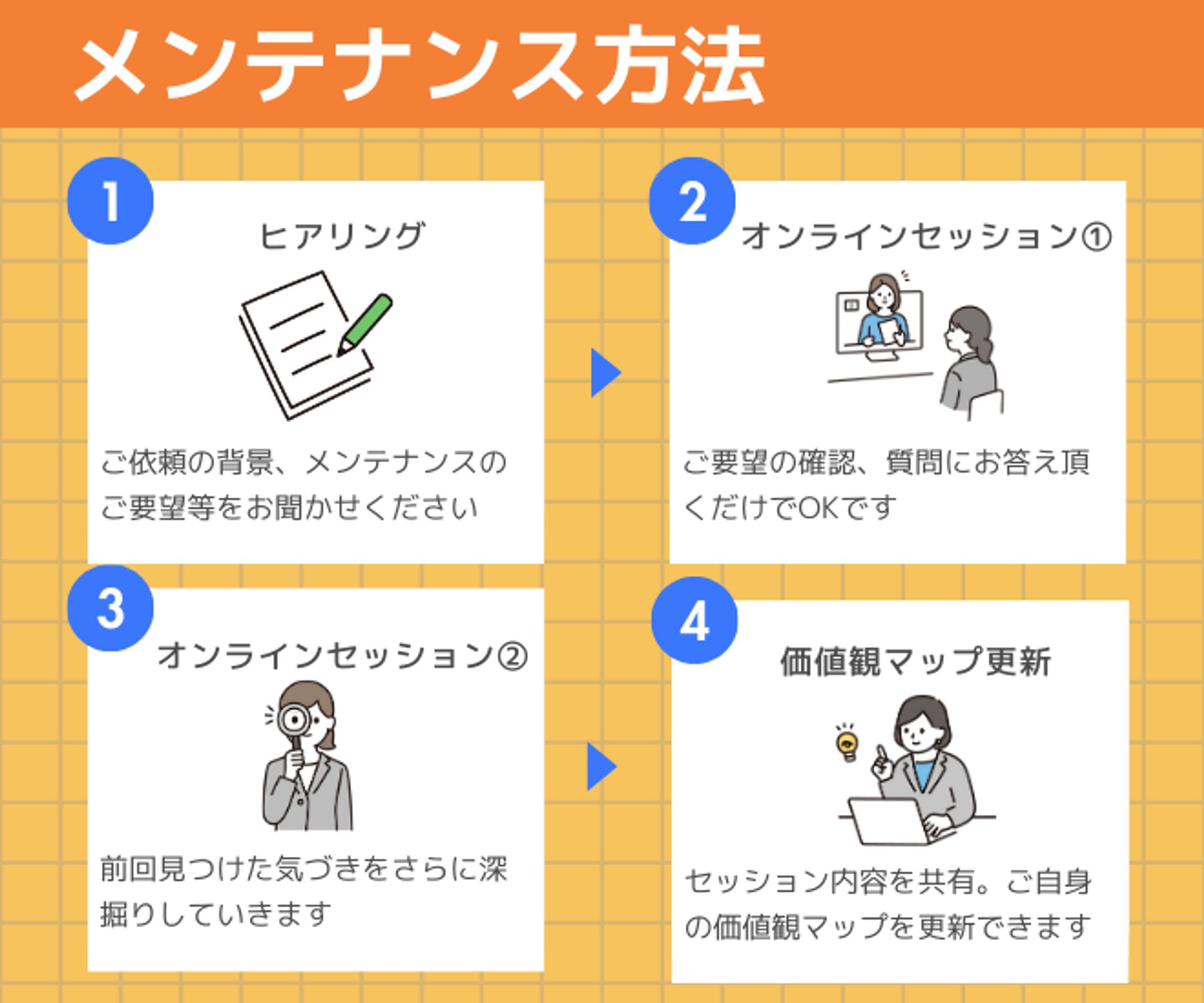 メンテナンス方法

1
ヒアリング

ご依頼の背景、メンテナンスのご要望等をお聞かせください

2
オンラインセッション①

ご要望の確認、質問にお答え頂くだけでOKです

3
オンラインセッション②

前回見つけた気づきをさらに深掘りしていきます

4
価値観マップ更新

セッション内容を共有。ご自身の価値観マップを更新できます