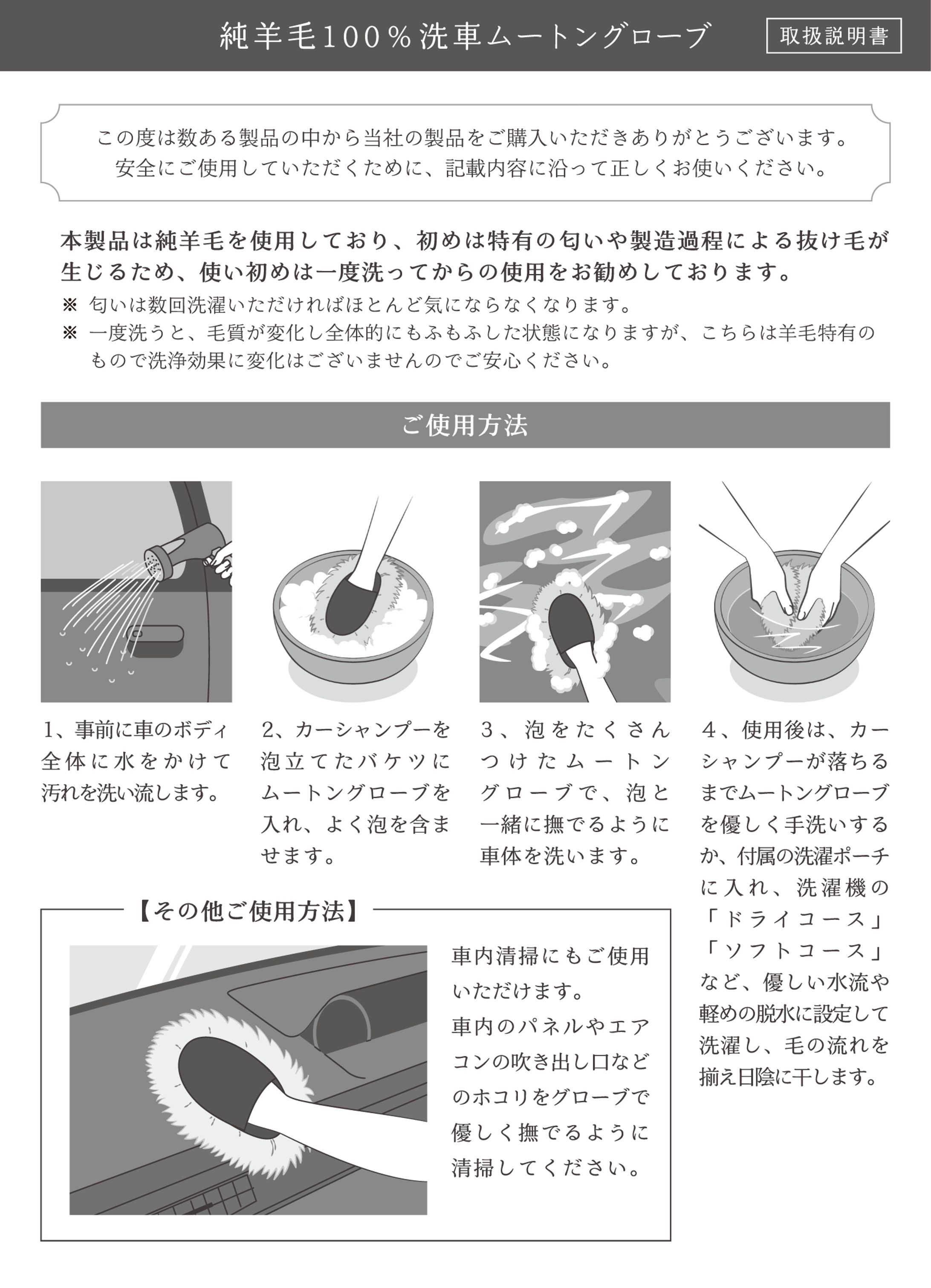 純羊毛100％洗車ムートングローブ

取扱説明書

この度は数ある製品の中から当社の製品をご購入いただきありがとうございます。
安全にご使用していただくために、記載内容に沿って正しくお使いください。

本製品は純羊毛を使用しており、初めは特有の匂いや製造過程による抜け毛が生じるため、使い初めは一度洗ってからの使用をお勧めしております。

※ 匂いは数回洗濯いただければほとんど気にならなくなります。
※ 一度洗うと、毛質が変化し全体的にもふもふした状態になりますが、こちらは羊毛特有のもので洗浄効果に変化はございませんのでご安心ください。

ご使用方法

1、事前に車のボディ全体に水をかけて汚れを洗い流します。

2、カーシャンプーを泡立てたバケツにムートングローブを入れ、よく泡を含ませます。

3、泡をたくさんつけたムートングローブで、泡と一緒に撫でるように車体を洗います。

4、使用後は、カーシャンプーが落ちるまでムートングローブを優しく手洗いするか、付属の洗濯ポーチに入れ、洗濯機の「ドライコース」「ソフトコース」など、優しい水流や軽めの脱水に設定して洗濯し、毛の流れを揃え日陰に干します。

【その他ご使用方法】

車内清掃にもご使用いただけます。
車内のパネルやエアコンの吹き出し口などのホコリをグローブで優しく撫でるように清掃してください。