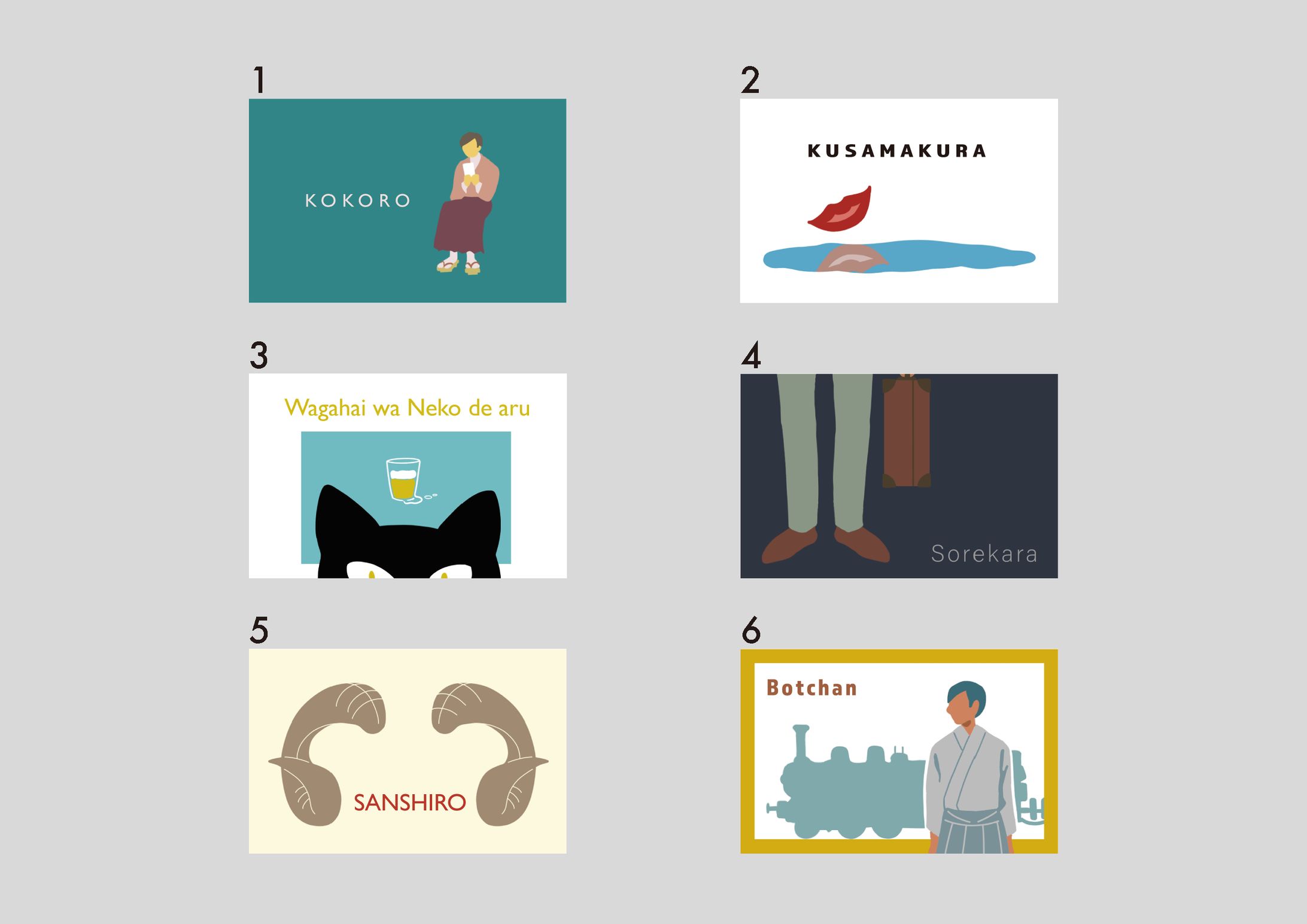 1

KOKORO

2

KUSAMAKURA

3

Wagahai wa Neko de aru

4

Sorekara

5

SANSHIRO

6

Botchan