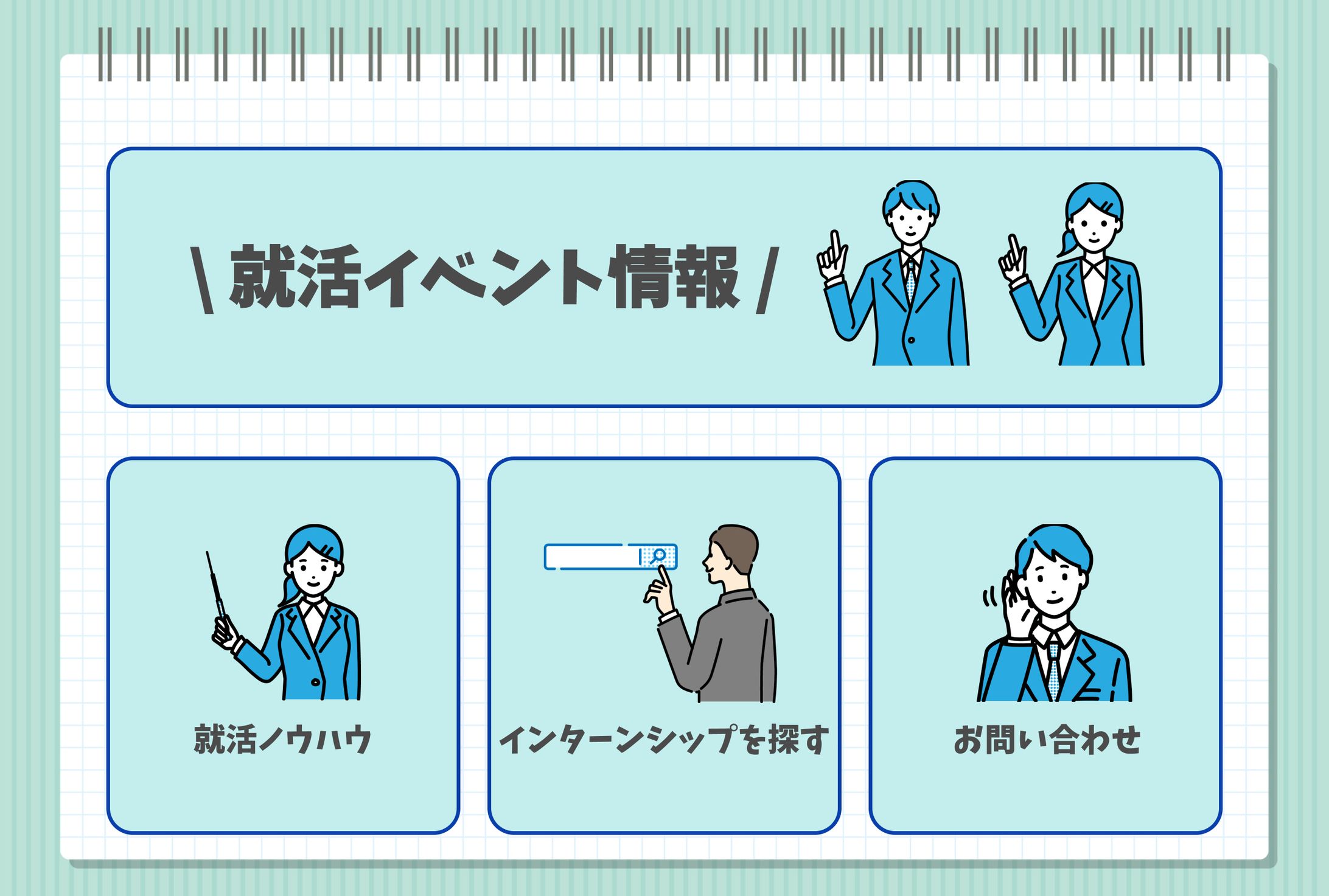 \ 就活イベント情報 /

就活ノウハウ

インターンシップを探す

お問い合わせ