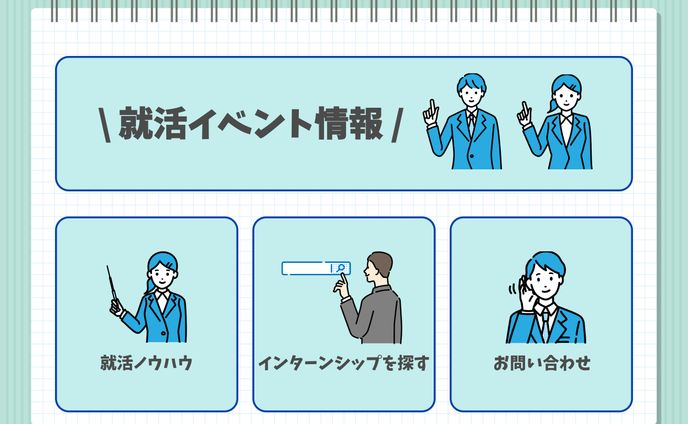 \ 就活イベント情報 /

就活ノウハウ

インターンシップを探す

お問い合わせ