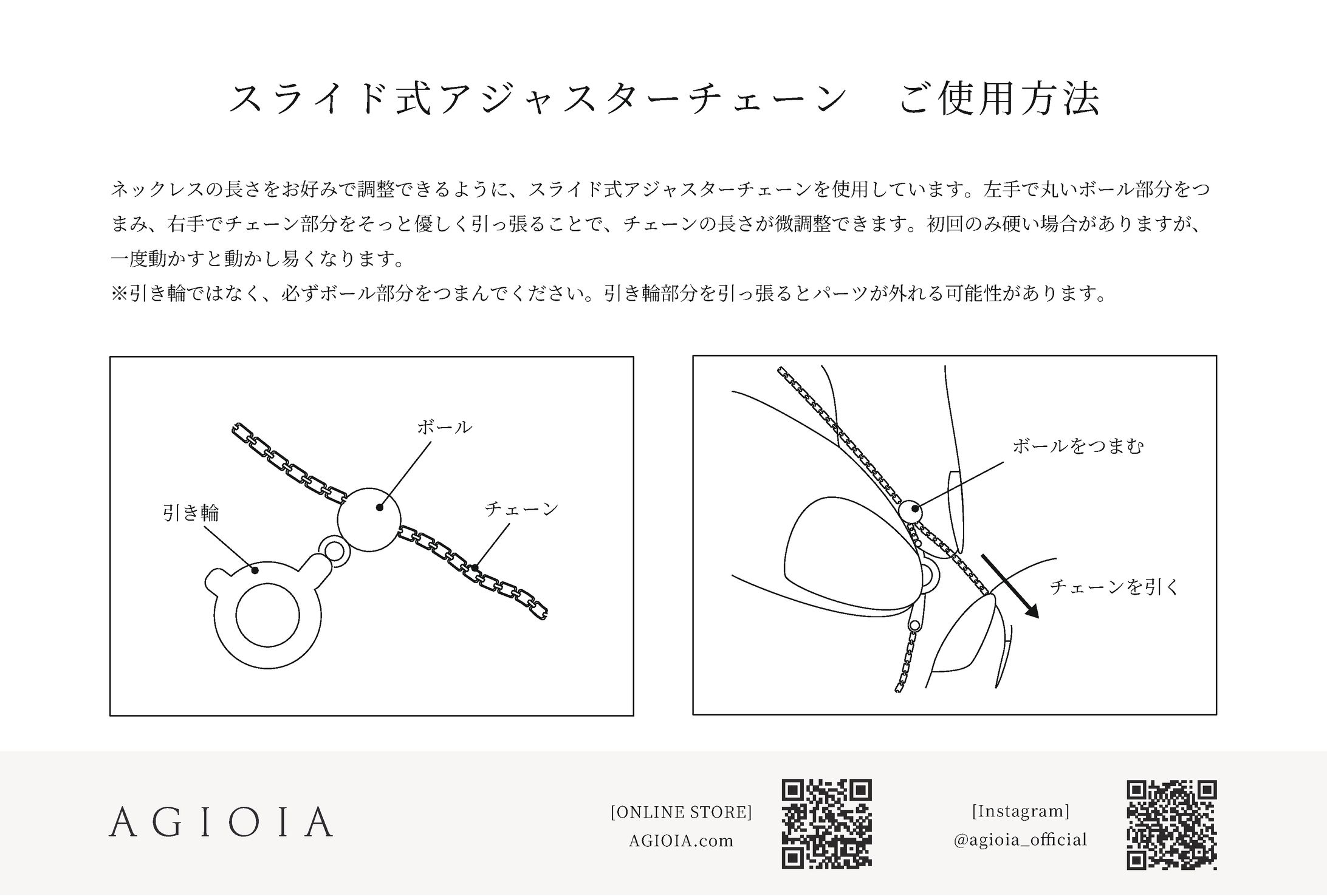 スライド式アジャスターチェーン　ご使用方法

ネックレスの長さをお好みで調整できるように、スライド式アジャスターチェーンを使用しています。左手で丸いボール部分をつまみ、右手でチェーン部分をそっと優しく引っ張ることで、チェーンの長さが微調整できます。初回のみ硬い場合がありますが、一度動かすと動かし易くなります。
※引き輪ではなく、必ずボール部分をつまんでください。引き輪部分を引っ張るとパーツが外れる可能性があります。

ボール

引き輪

チェーン

ボールをつまむ

チェーンを引く

AGIOIA

[ONLINE STORE]
AGIOIA.com

[Instagram]
@agioia_official