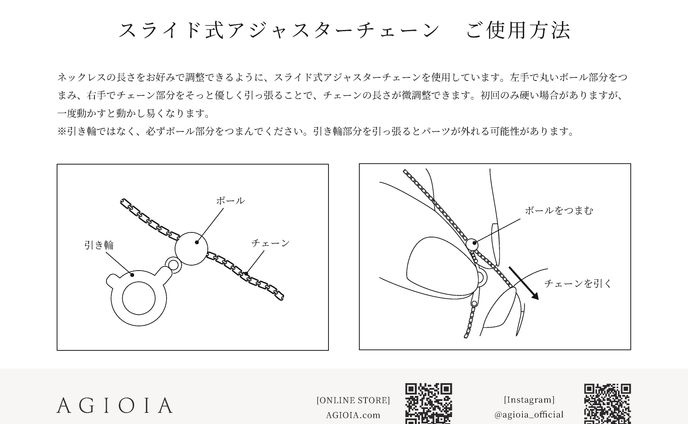 スライド式アジャスターチェーン　ご使用方法

ネックレスの長さをお好みで調整できるように、スライド式アジャスターチェーンを使用しています。左手で丸いボール部分をつまみ、右手でチェーン部分をそっと優しく引っ張ることで、チェーンの長さが微調整できます。初回のみ硬い場合がありますが、一度動かすと動かし易くなります。
※引き輪ではなく、必ずボール部分をつまんでください。引き輪部分を引っ張るとパーツが外れる可能性があります。

ボール
引き輪
チェーン

ボールをつまむ
チェーンを引く

AGIOIA

[ONLINE STORE]
AGIOIA.com

[Instagram]
@agioia_official