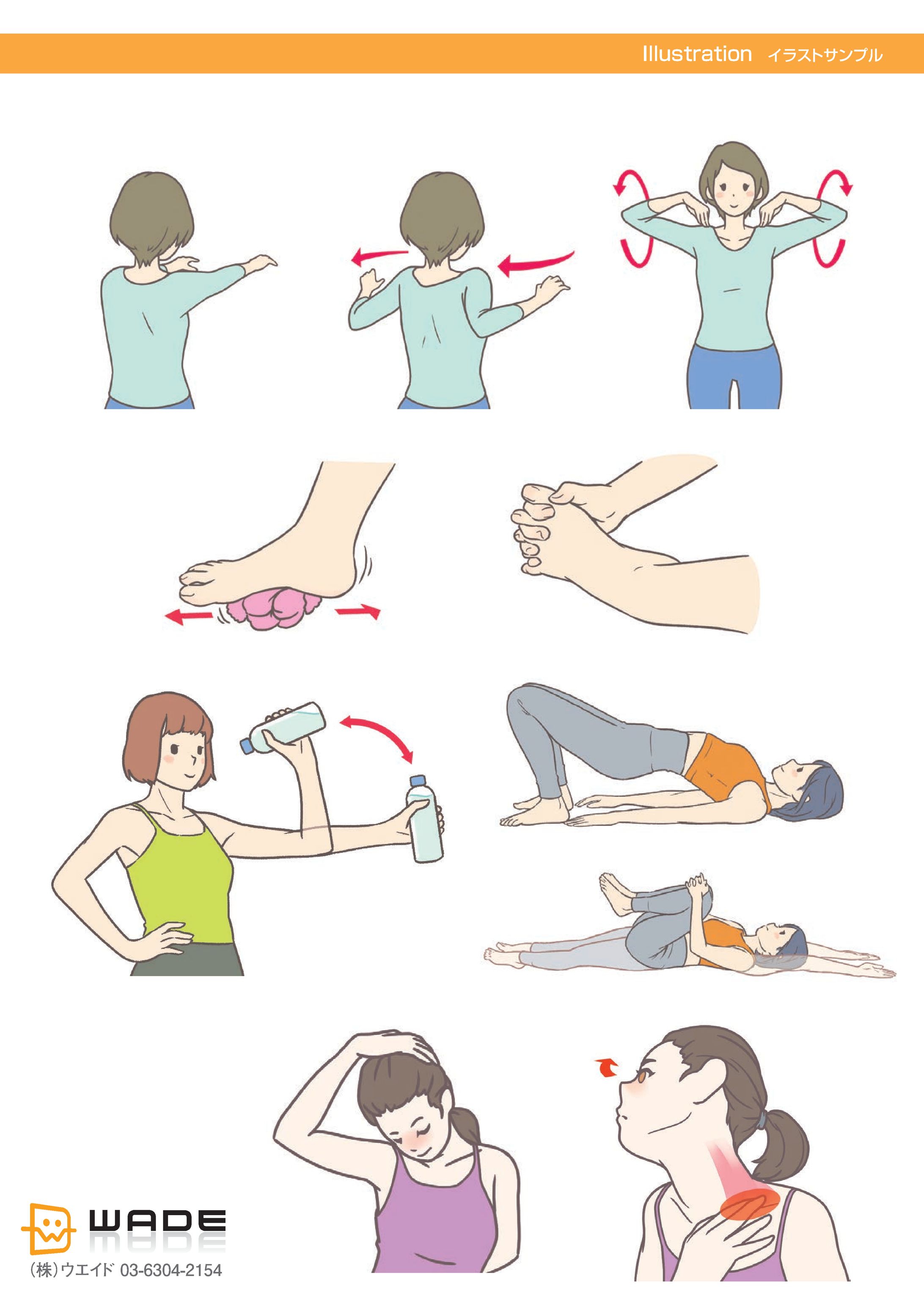 Illustration イラストサンプル

WADE
(株)ウエイド 03-6304-2154