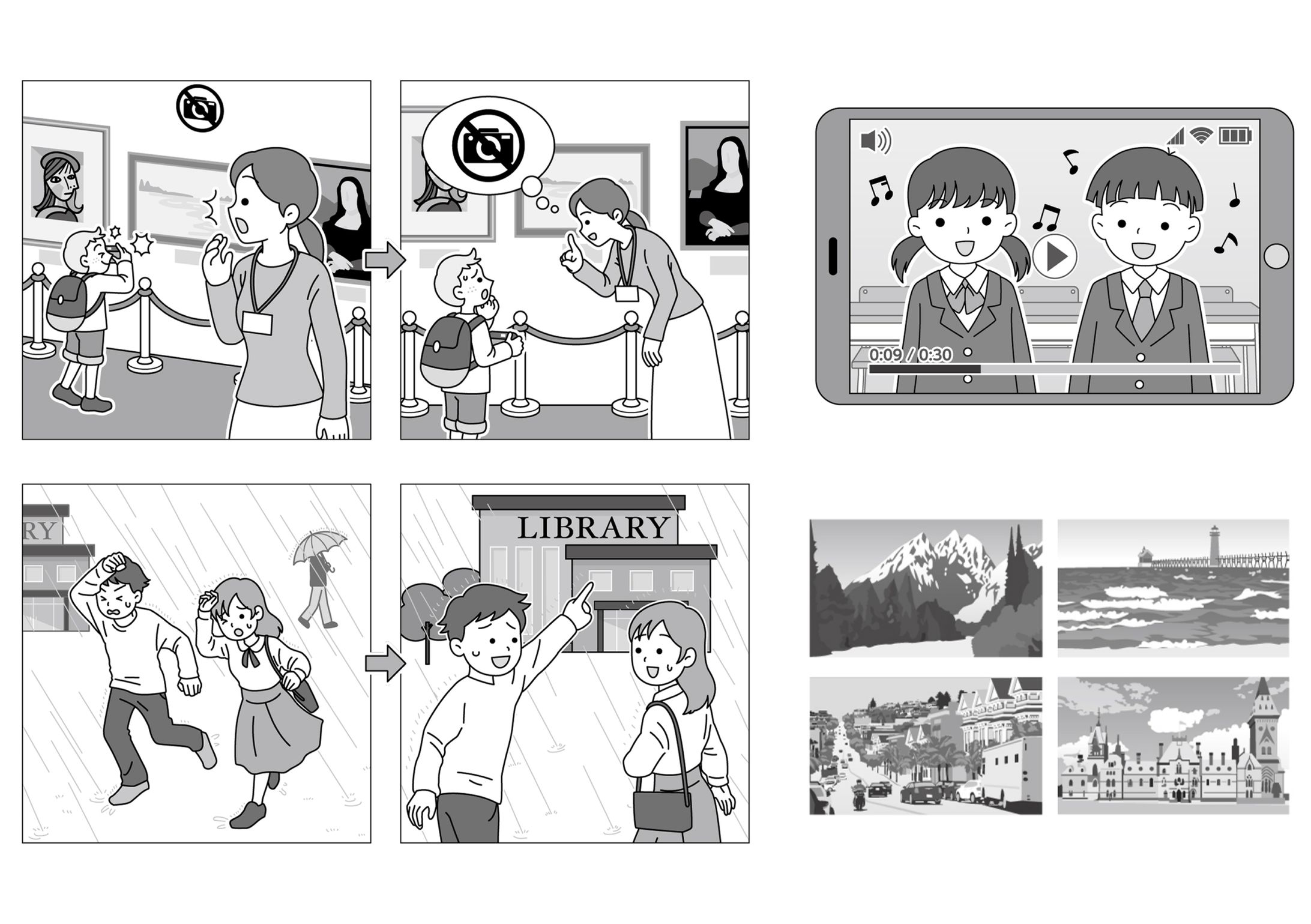 0:09 / 0:30

RY

LIBRARY