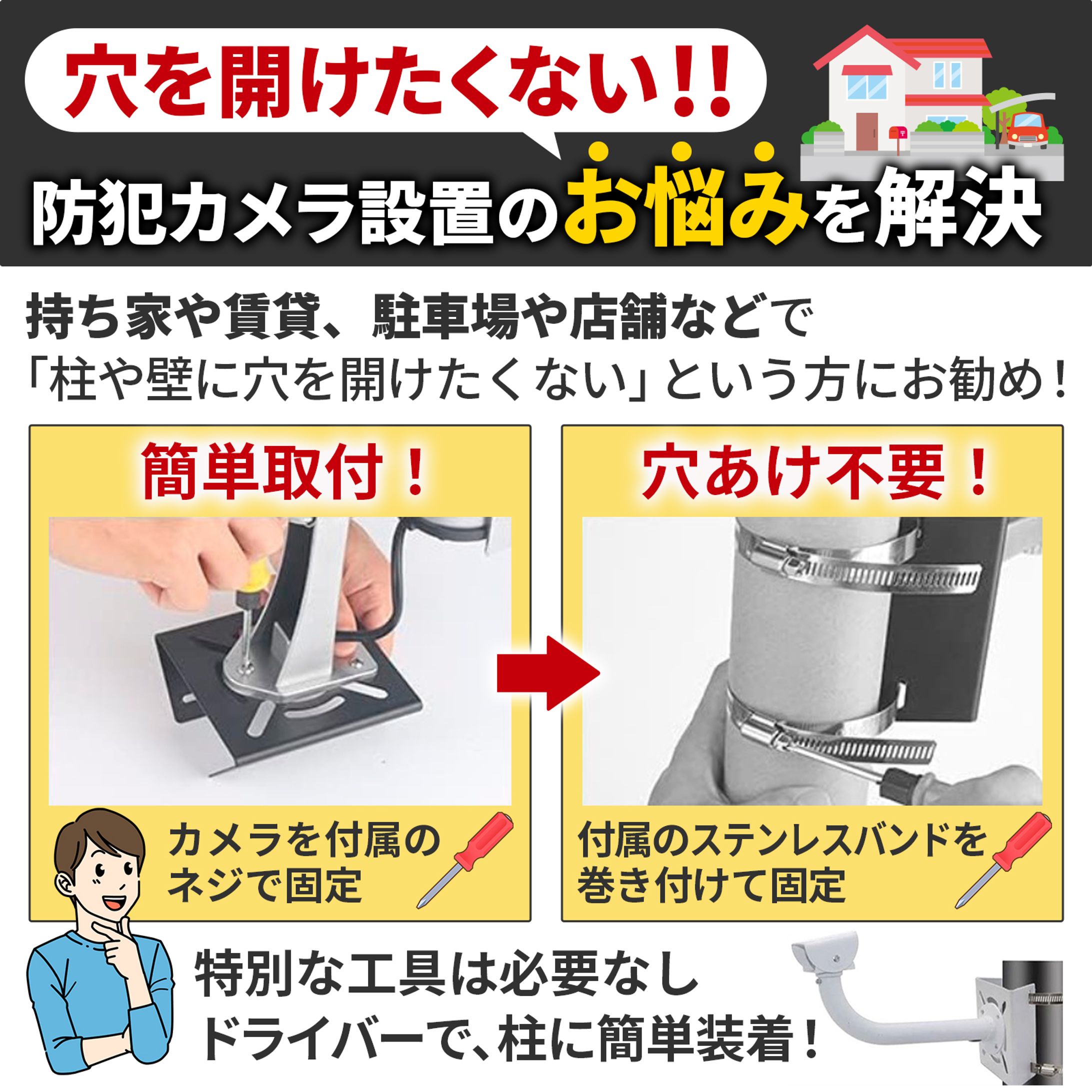 穴を開けたくない!!

防犯カメラ設置のお悩みを解決

持ち家や賃貸、駐車場や店舗などで
「柱や壁に穴を開けたくない」という方にお勧め！

簡単取付！

カメラを付属のネジで固定

穴あけ不要！

付属のステンレスバンドを巻き付けて固定

特別な工具は必要なし
ドライバーで、柱に簡単装着！