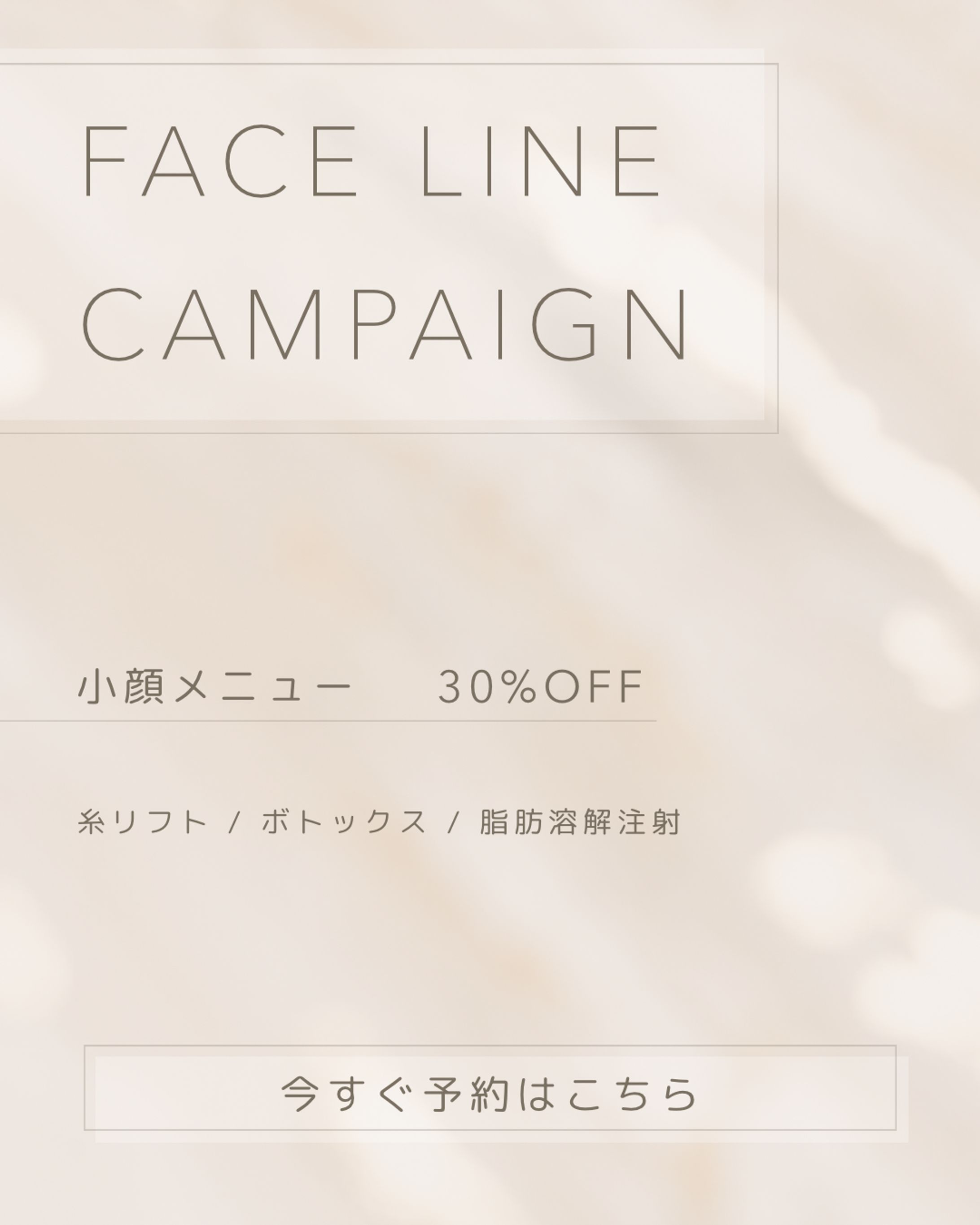 FACE LINE
CAMPAIGN

小顔メニュー 30%OFF

糸リフト / ボトックス / 脂肪溶解注射

今すぐ予約はこちら