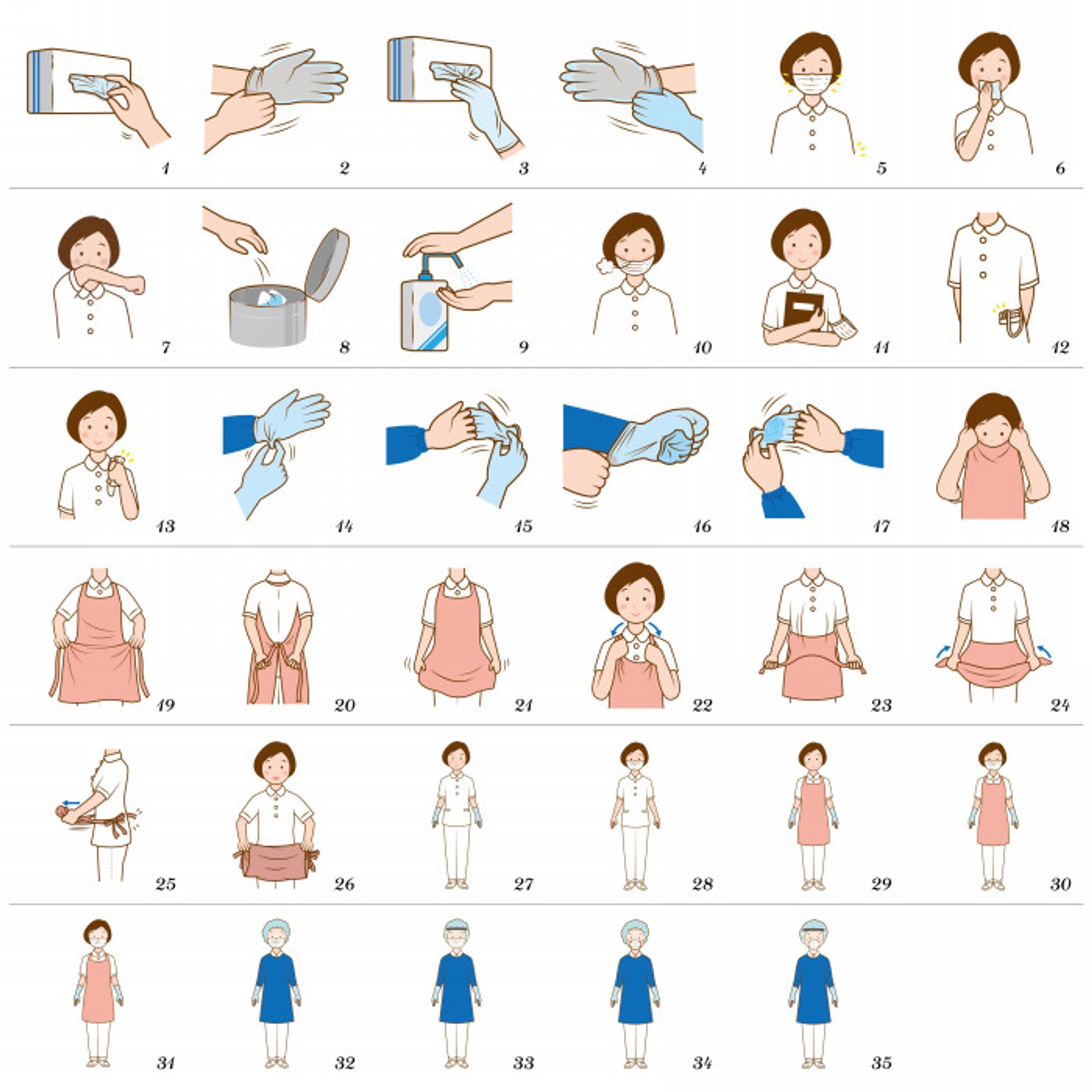 1 2 3 4 5 6

7 8 9 10 11 12

13 14 15 16 17 18

19 20 21 22 23 24

25 26 27 28 29 30

31 32 33 34 35