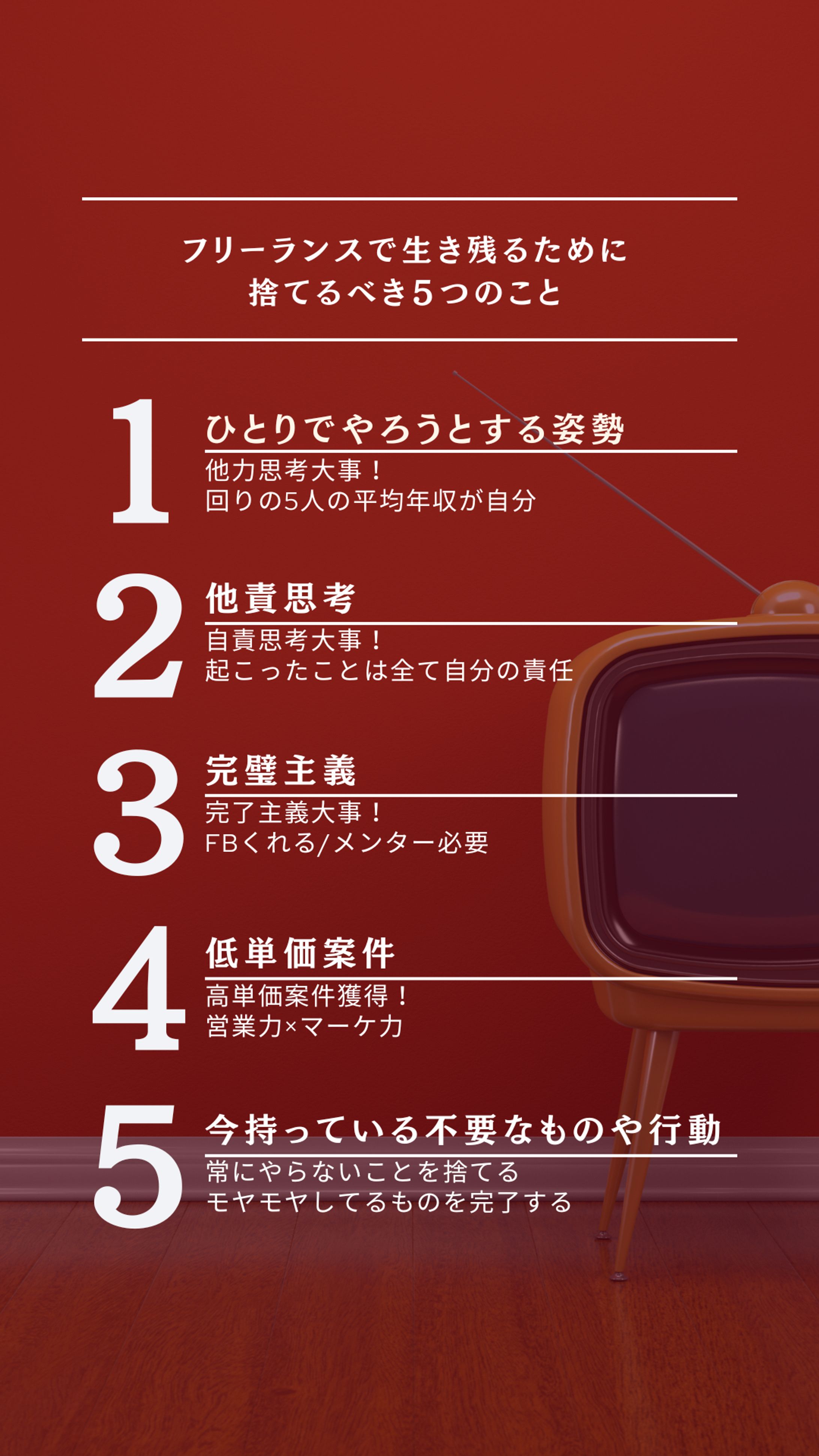 フリーランスで生き残るために
捨てるべき5つのこと

1
ひとりでやろうとする姿勢
他力思考大事！
回りの5人の平均年収が自分

2
他責思考
自責思考大事！
起こったことは全て自分の責任

3
完璧主義
完了主義大事！
FBくれる/メンター必要

4
低単価案件
高単価案件獲得！
営業力×マーケ力

5
今持っている不要なものや行動
常にやらないことを捨てる
モヤモヤしてるものを完了する