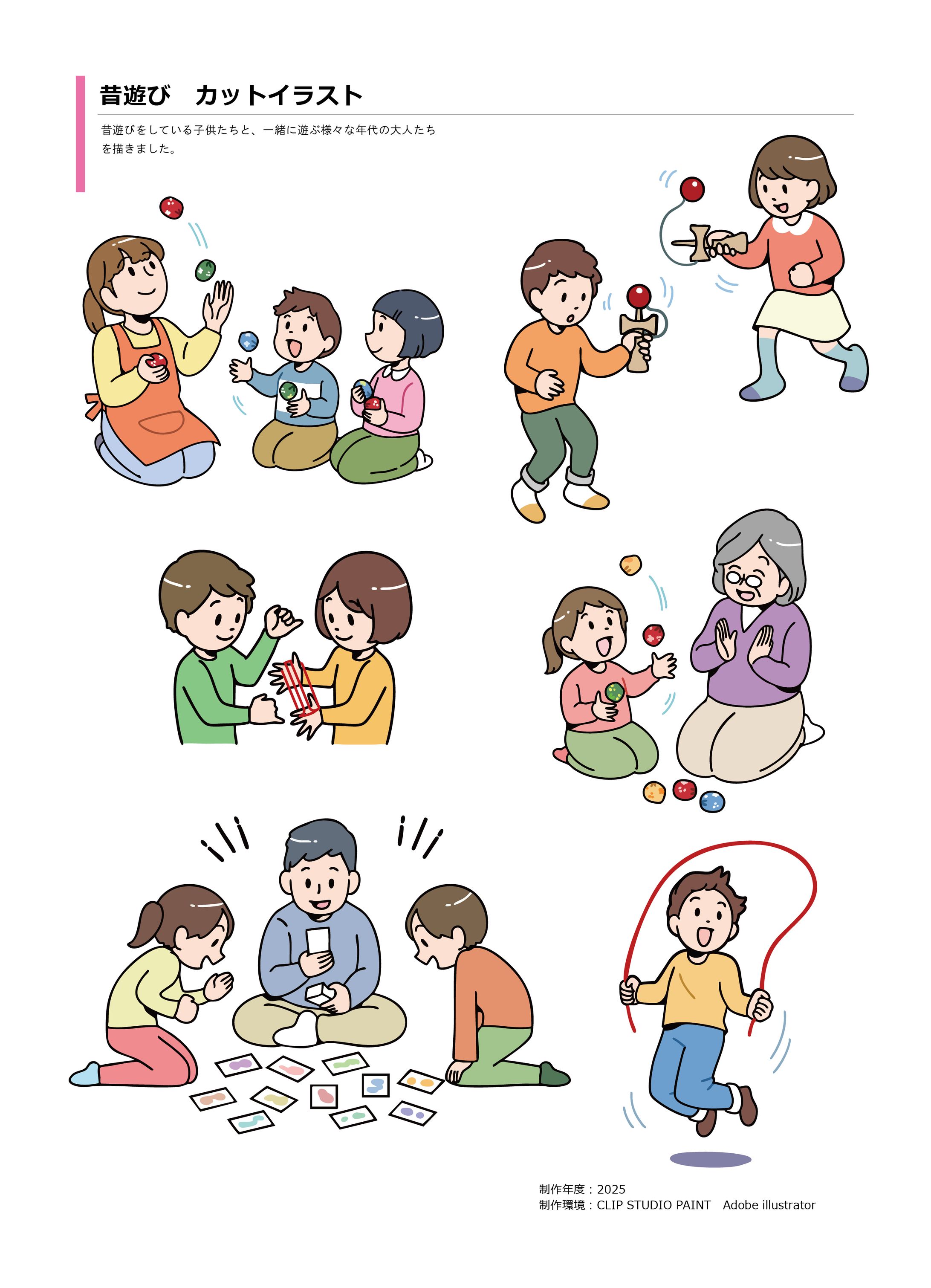 昔遊び　カットイラスト

昔遊びをしている子供たちと、一緒に遊ぶ様々な年代の大人たちを描きました。

制作年度：2025
制作環境：CLIP STUDIO PAINT　Adobe illustrator