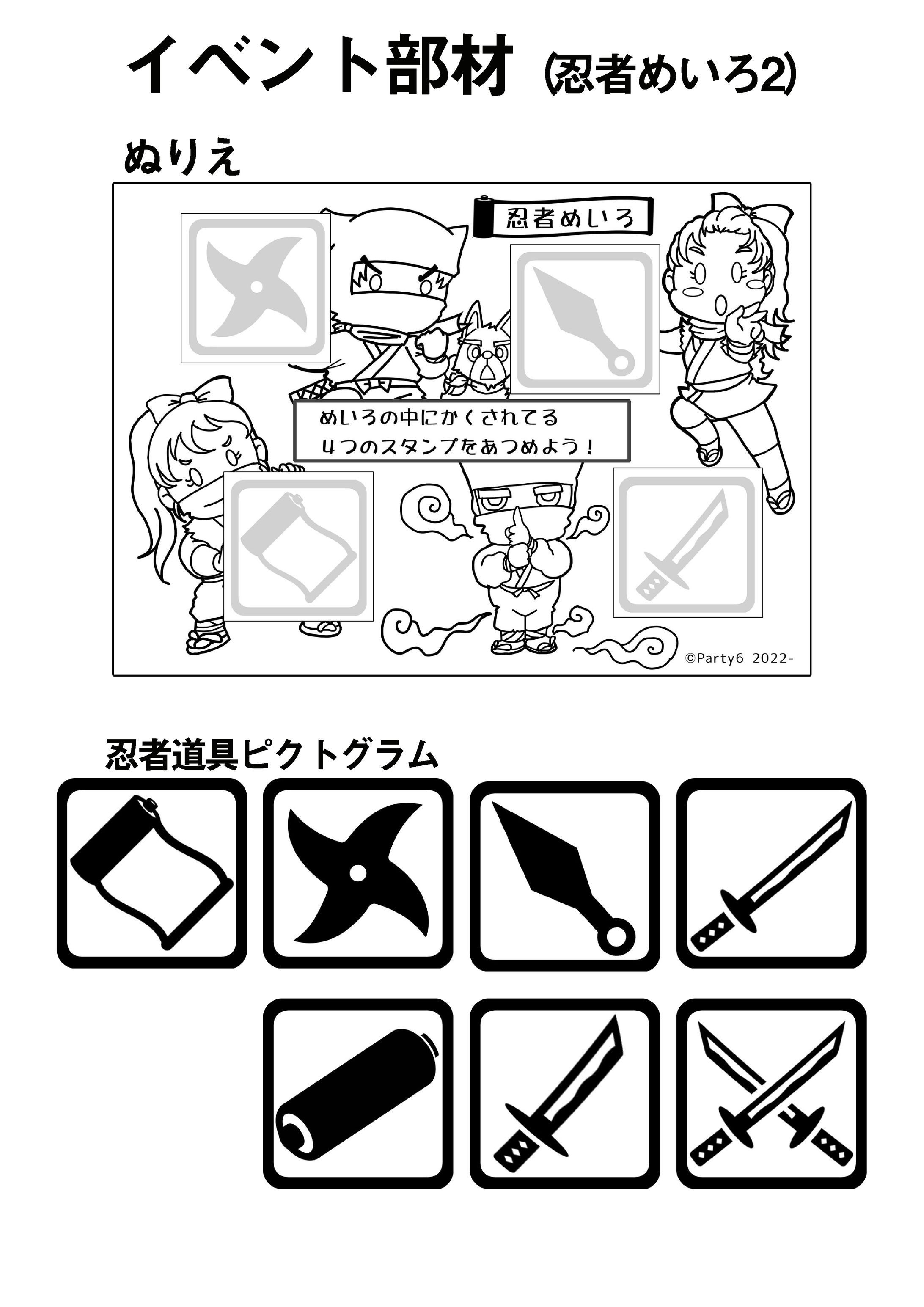 イベント部材 (忍者めいろ2)

ぬりえ

忍者めいろ

めいろの中にかくされてる
4つのスタンプをあつめよう！

©Party6 2022-

忍者道具ピクトグラム