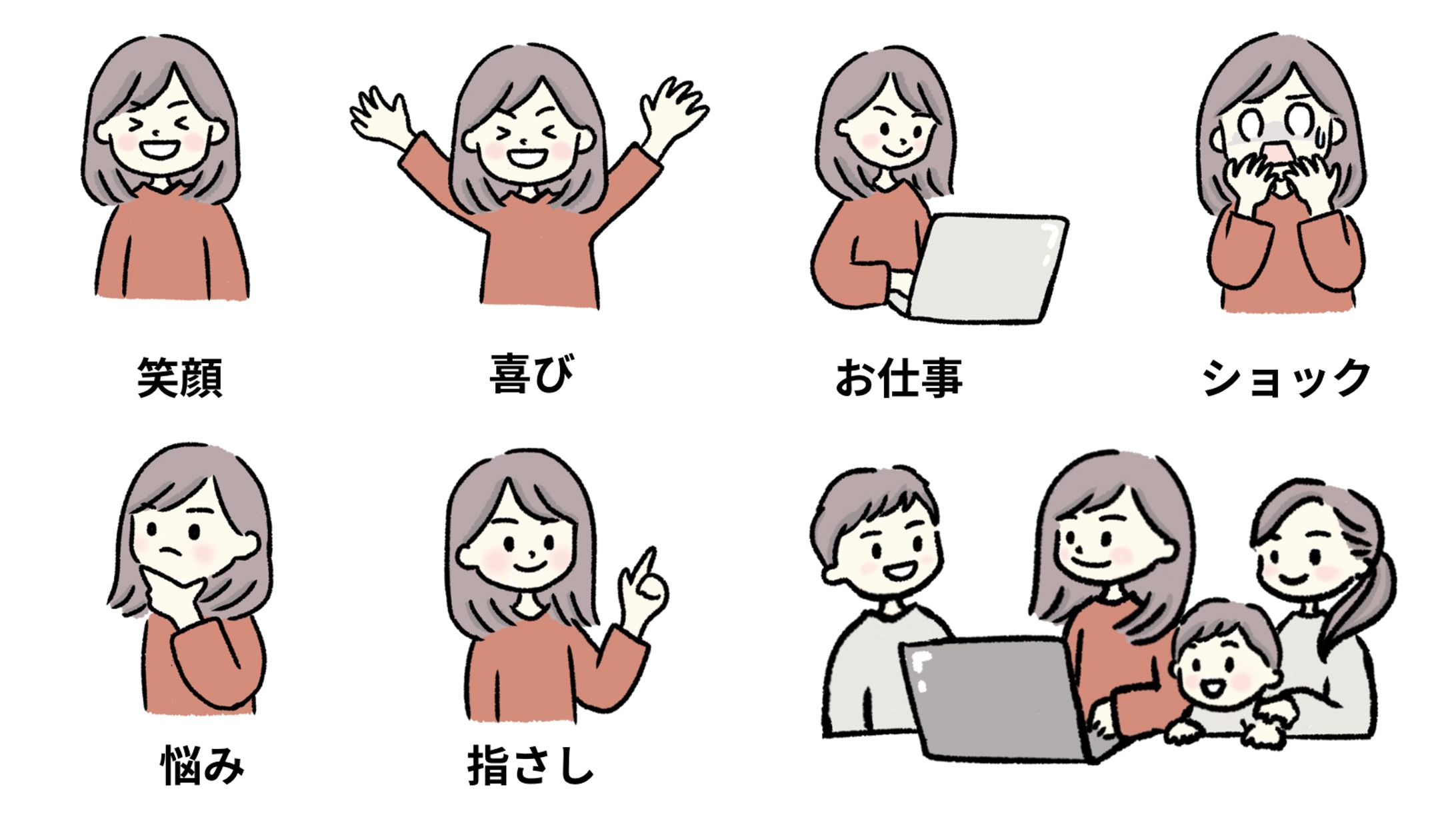 笑顔

喜び

お仕事

ショック

悩み

指さし