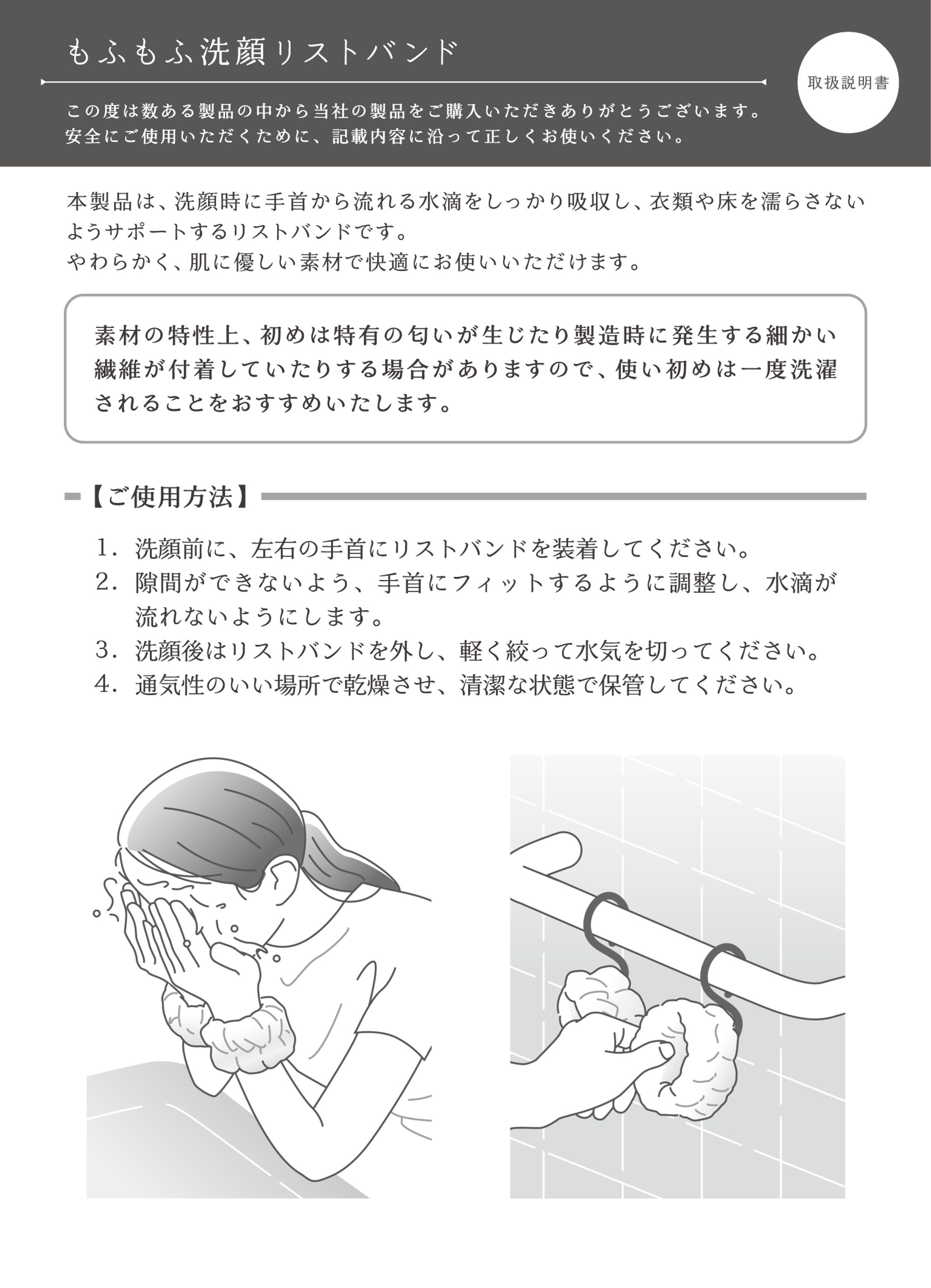 もふもふ洗顔リストバンド

取扱説明書

この度は数ある製品の中から当社の製品をご購入いただきありがとうございます。
安全にご使用いただくために、記載内容に沿って正しくお使いください。

本製品は、洗顔時に手首から流れる水滴をしっかり吸収し、衣類や床を濡らさないようサポートするリストバンドです。
やわらかく、肌に優しい素材で快適にお使いいただけます。

素材の特性上、初めは特有の匂いが生じたり製造時に発生する細かい繊維が付着していたりする場合がありますので、使い初めは一度洗濯されることをおすすめいたします。

【ご使用方法】

1. 洗顔前に、左右の手首にリストバンドを装着してください。
2. 隙間ができないよう、手首にフィットするように調整し、水滴が流れないようにします。
3. 洗顔後はリストバンドを外し、軽く絞って水気を切ってください。
4. 通気性のいい場所で乾燥させ、清潔な状態で保管してください。