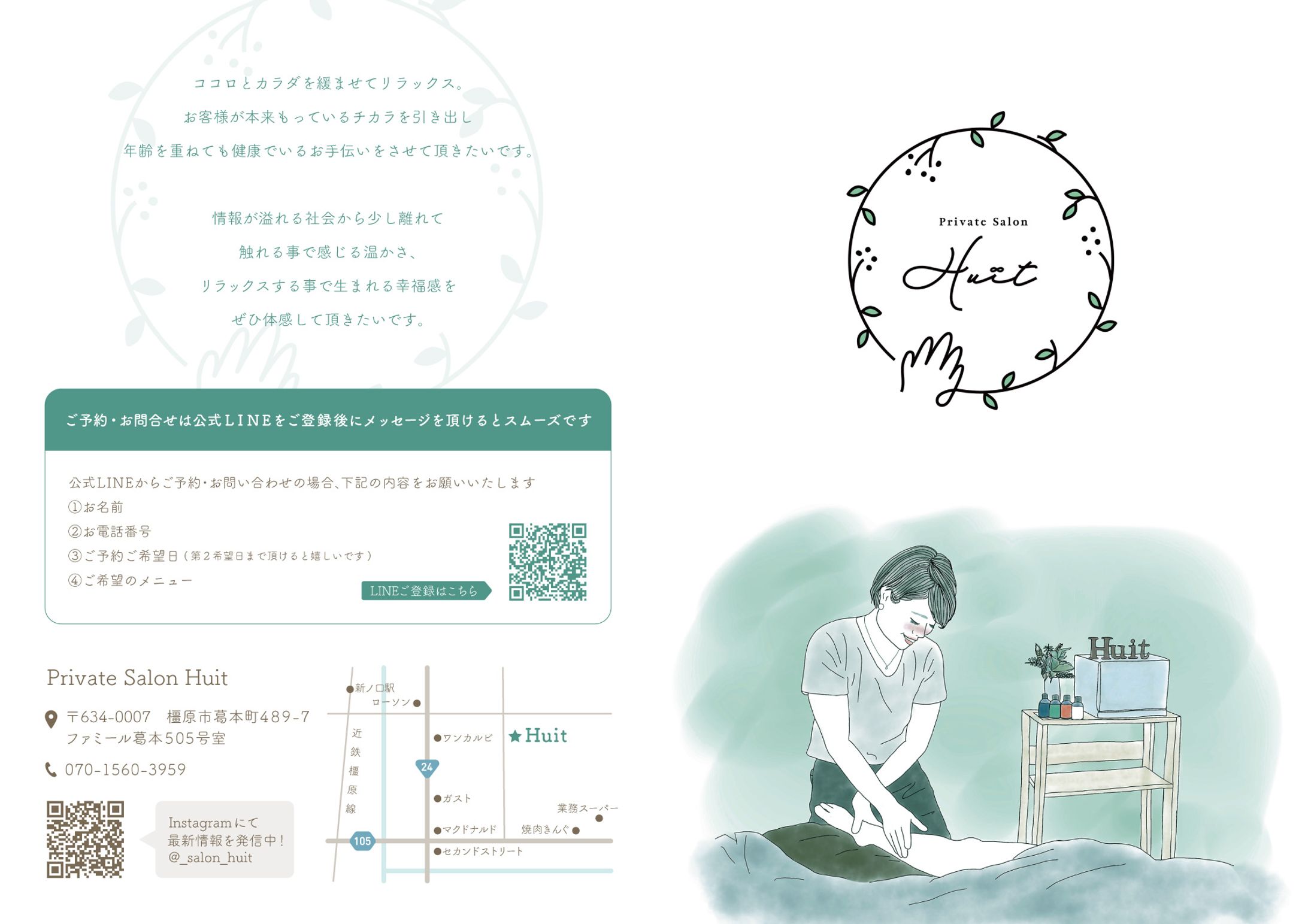 ココロとカラダを緩ませてリラックス。
お客様が本来もっているチカラを引き出し
年齢を重ねても健康でいるお手伝いをさせて頂きたいです。

情報が溢れる社会から少し離れて
触れる事で感じる温かさ、
リラックスする事で生まれる幸福感を
ぜひ体感して頂きたいです。

ご予約・お問合せは公式LINEをご登録後にメッセージを頂けるとスムーズです

公式LINEからご予約・お問い合わせの場合、下記の内容をお願いいたします
①お名前
②お電話番号
③ご予約ご希望日（第2希望日まで頂けると嬉しいです）
④ご希望のメニュー

LINEご登録はこちら

Private Salon Huit

〒634-0007 橿原市葛本町489-7
ファミール葛本505号室

070-1560-3959

Instagramにて
最新情報を発信中！
@_salon_huit

新ノ口駅
ローソン
近鉄橿原線
ワンカルビ
★Huit
24
ガスト
業務スーパー
マクドナルド
焼肉きんぐ
105
セカンドストリート

Private Salon
Huit

Huit