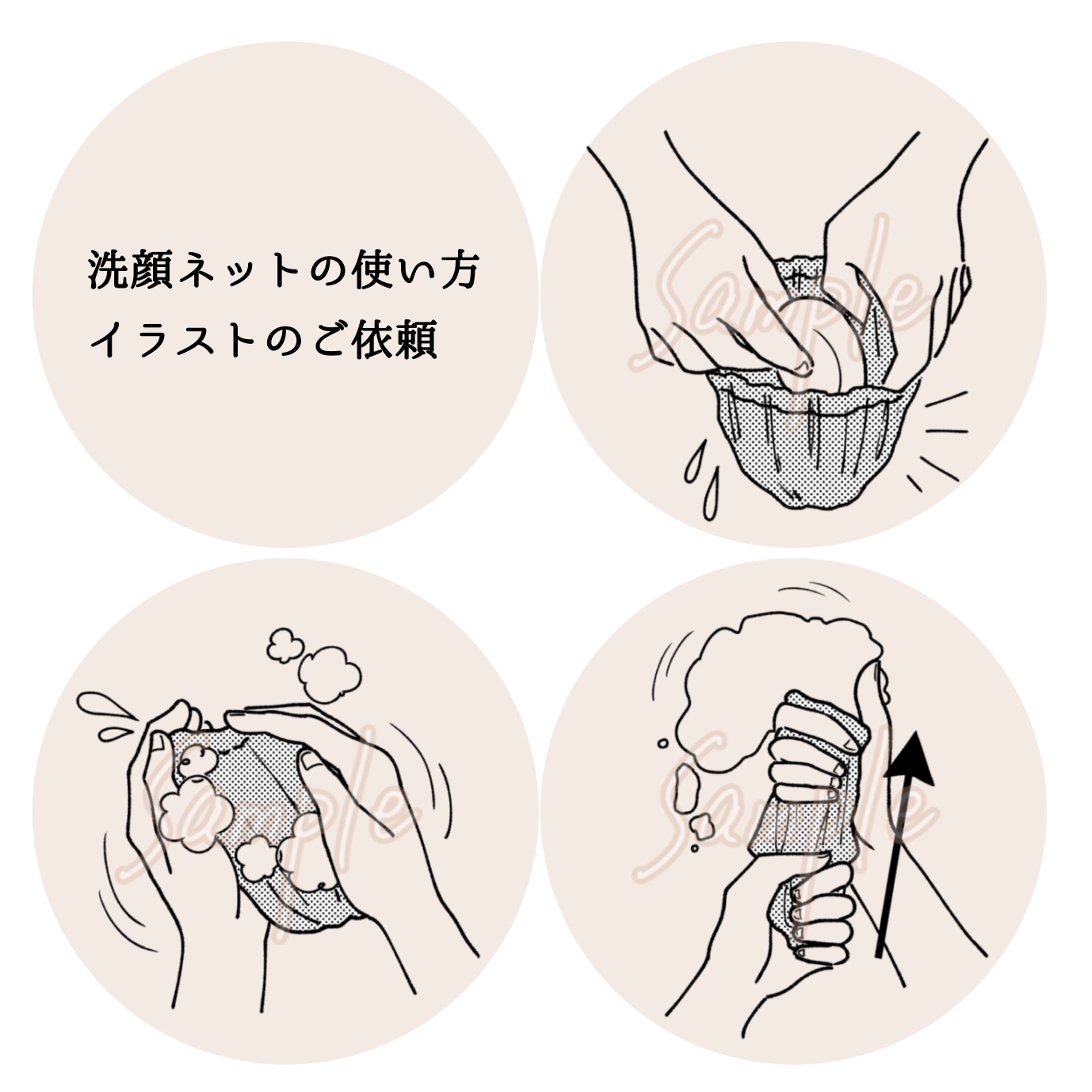 洗顔ネットの使い方
イラストのご依頼

Sample

Sample

Sample