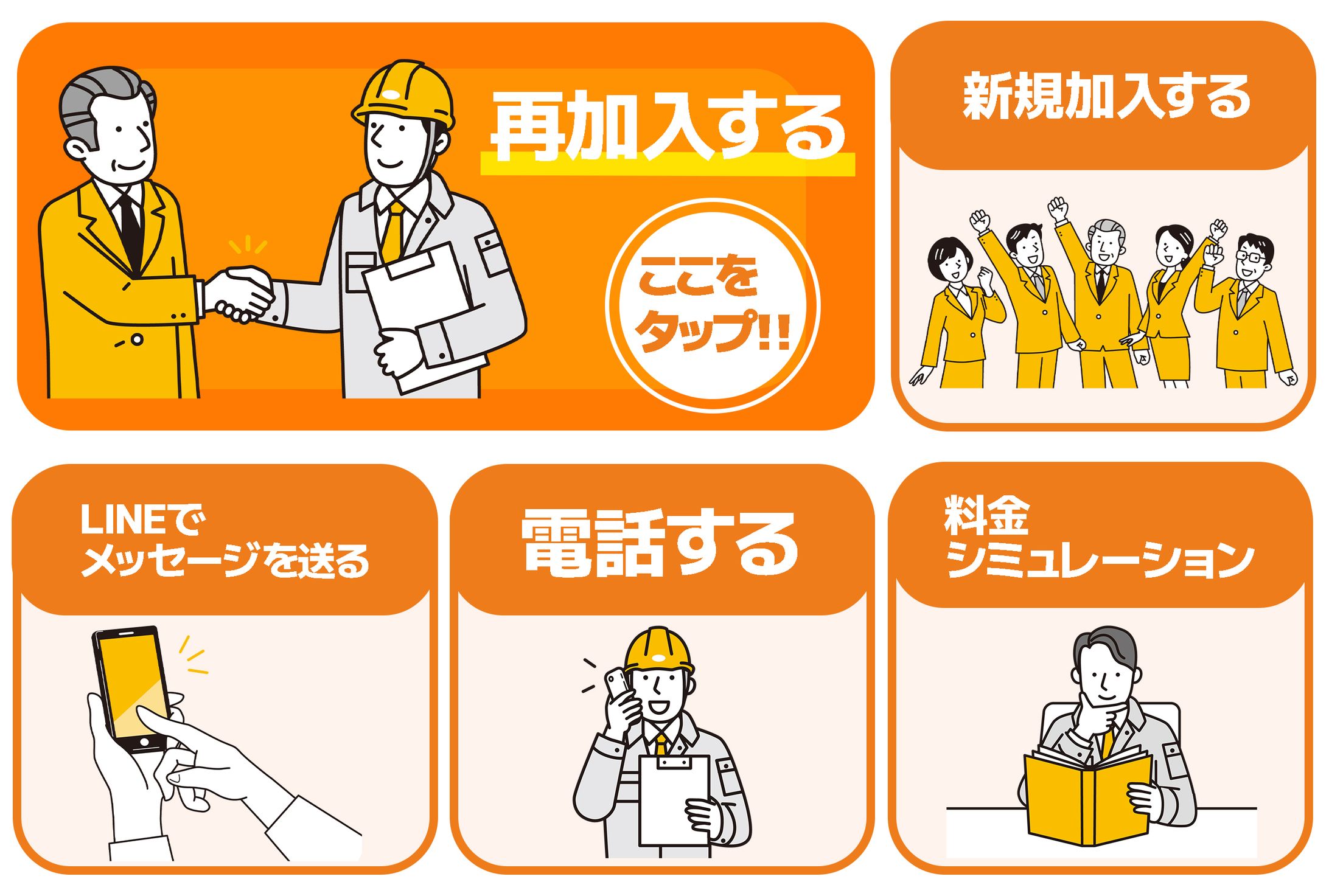 再加入する

ここをタップ!!

新規加入する

LINEでメッセージを送る

電話する

料金シミュレーション