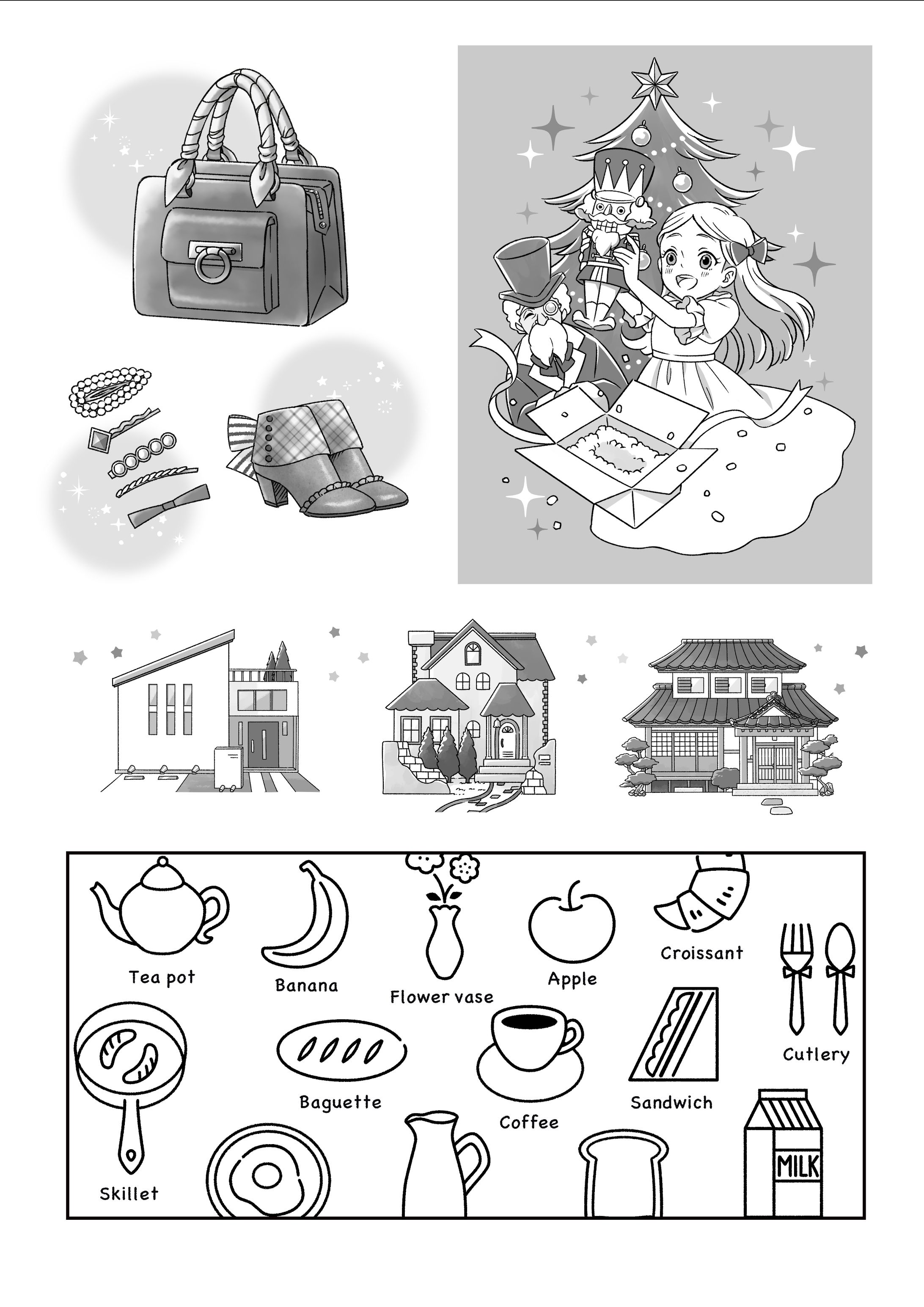 Tea pot
Banana
Flower vase
Apple
Croissant
Cutlery
Skillet
Baguette
Coffee
Sandwich
MILK