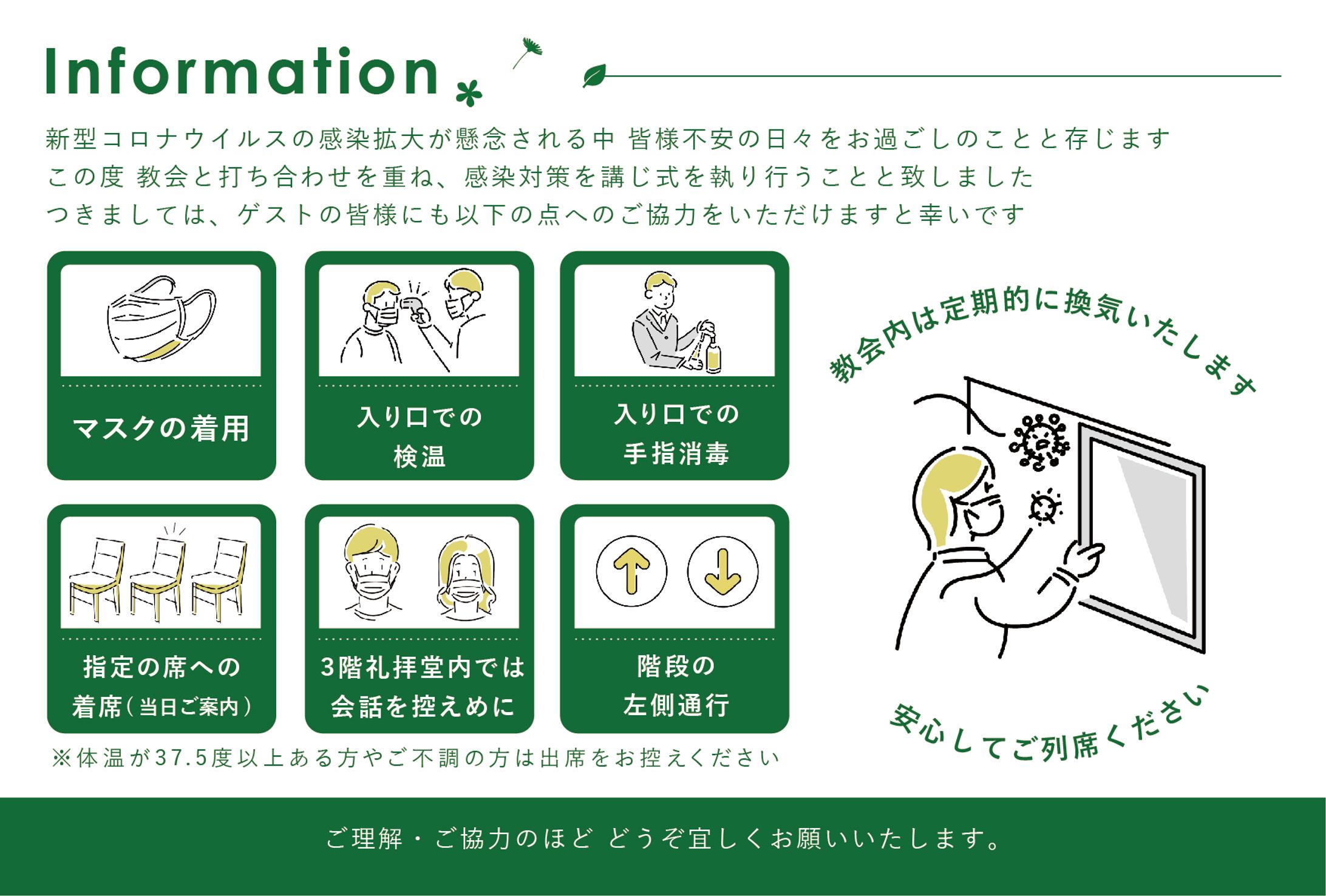 Information

新型コロナウイルスの感染拡大が懸念される中 皆様不安の日々をお過ごしのことと存じます
この度 教会と打ち合わせを重ね、感染対策を講じ式を執り行うことと致しました
つきましては、ゲストの皆様にも以下の点へのご協力をいただけますと幸いです

マスクの着用

入り口での
検温

入り口での
手指消毒

指定の席への
着席(当日ご案内)

3階礼拝堂内では
会話を控えめに

階段の
左側通行

※体温が37.5度以上ある方やご不調の方は出席をお控えください

教会内は定期的に換気いたします

安心してご列席ください

ご理解・ご協力のほど どうぞ宜しくお願いいたします。