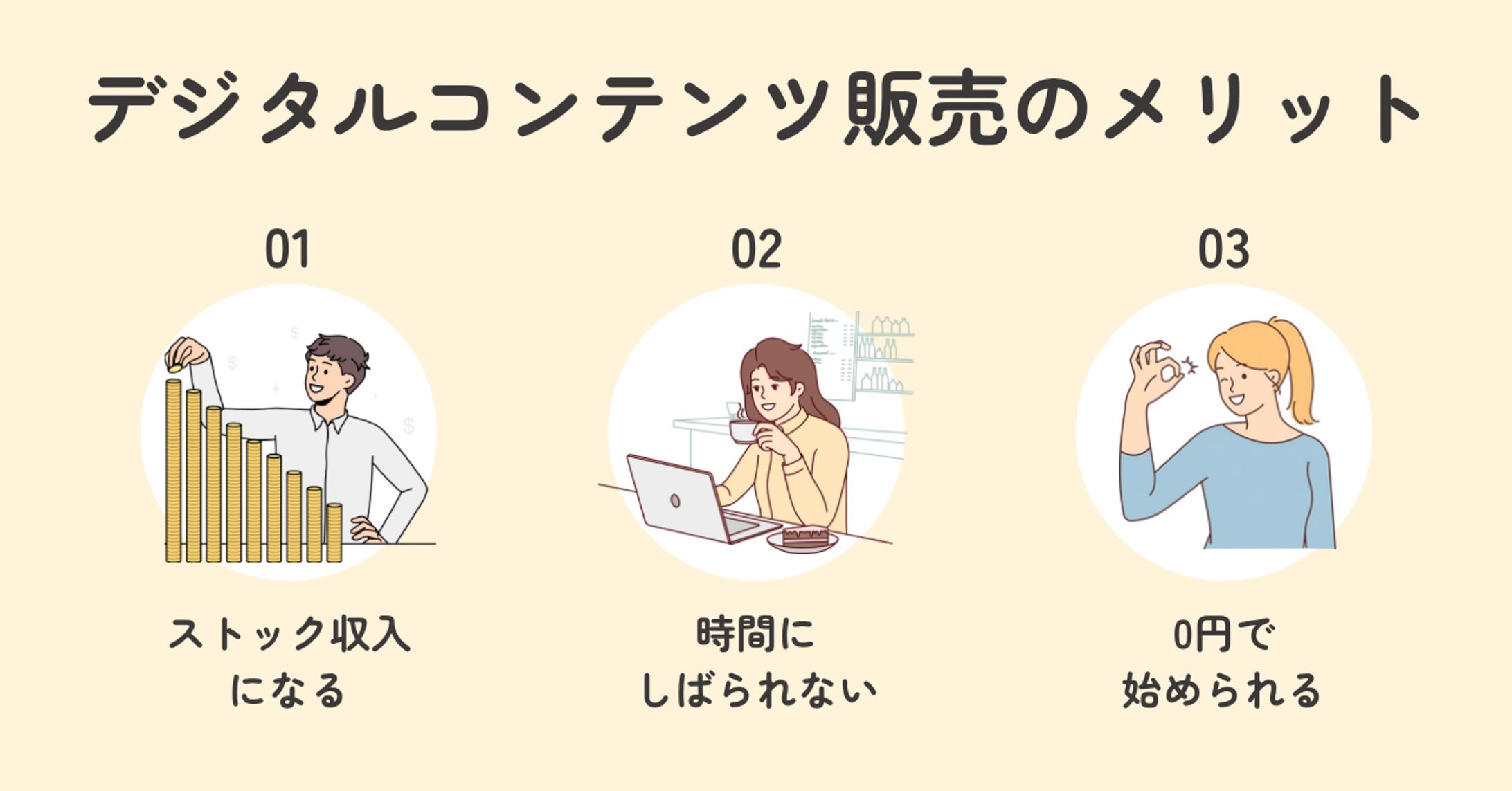 デジタルコンテンツ販売のメリット

01

ストック収入になる

02

時間にしばられない

03

0円で始められる