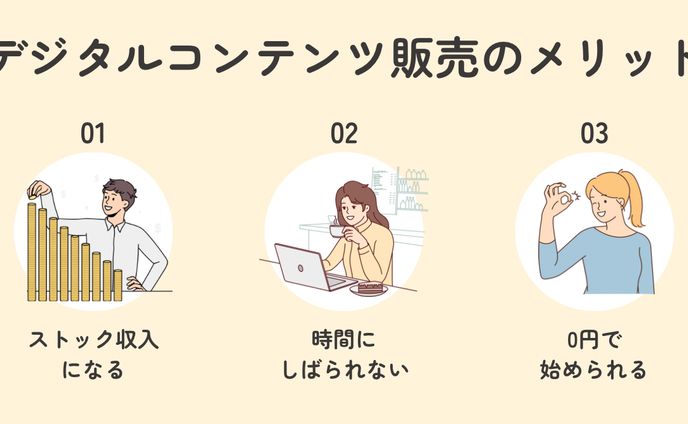 デジタルコンテンツ販売のメリット

01

ストック収入になる

02

時間にしばられない

03

0円で始められる