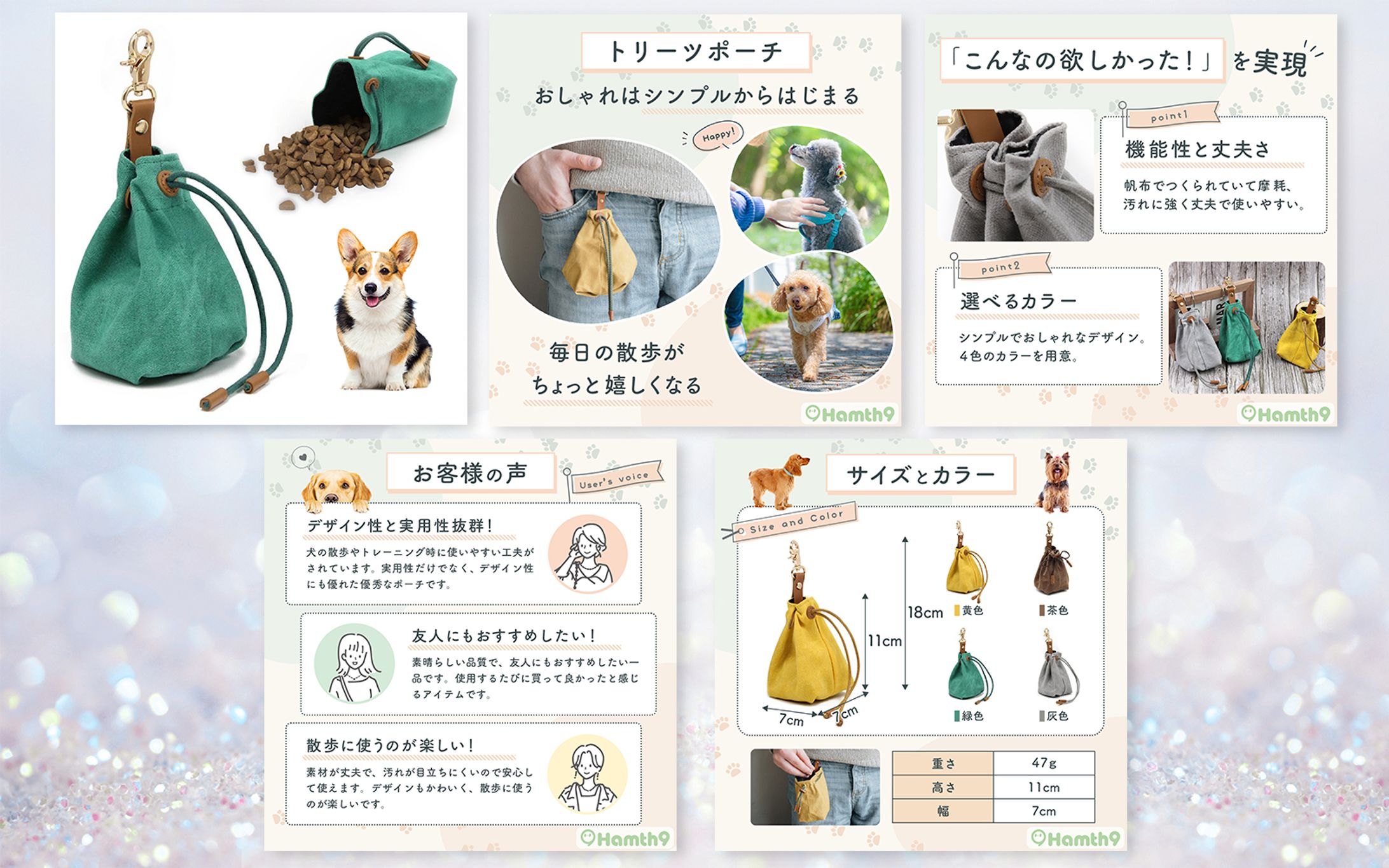 トリーツポーチ
おしゃれはシンプルからはじまる
Happy!
毎日の散歩が
ちょっと嬉しくなる
Hamth9

「こんなの欲しかった！」を実現
point1
機能性と丈夫さ
帆布でつくられていて摩耗、汚れに強く丈夫で使いやすい。
point2
選べるカラー
シンプルでおしゃれなデザイン。4色のカラーを用意。
Hamth9

お客様の声
User's voice
デザイン性と実用性抜群！
犬の散歩やトレーニング時に使いやすい工夫がされています。実用性だけでなく、デザイン性にも優れた優秀なポーチです。
友人にもおすすめしたい！
素晴らしい品質で、友人にもおすすめしたい一品です。使用するたびに買って良かったと感じるアイテムです。
散歩に使うのが楽しい！
素材が丈夫で、汚れが目立ちにくいので安心して使えます。デザインもかわいく、散歩に使うのが楽しいです。
Hamth9

サイズとカラー
Size and Color
18cm
11cm
7cm
7cm
黄色
茶色
緑色
灰色

| 重さ | 47g |
|---|---|
| 高さ | 11cm |
| 幅 | 7cm |

Hamth9